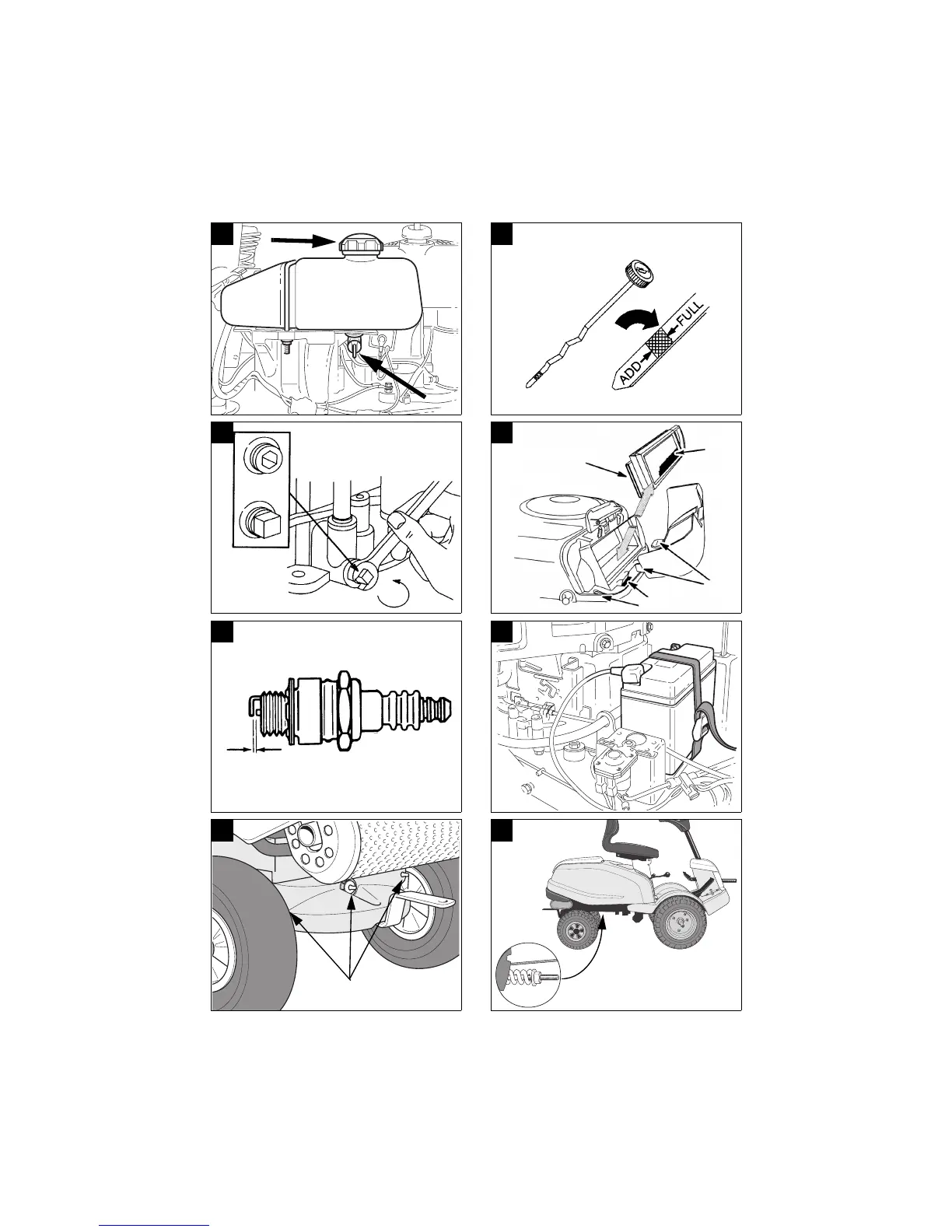 ADD
FULL