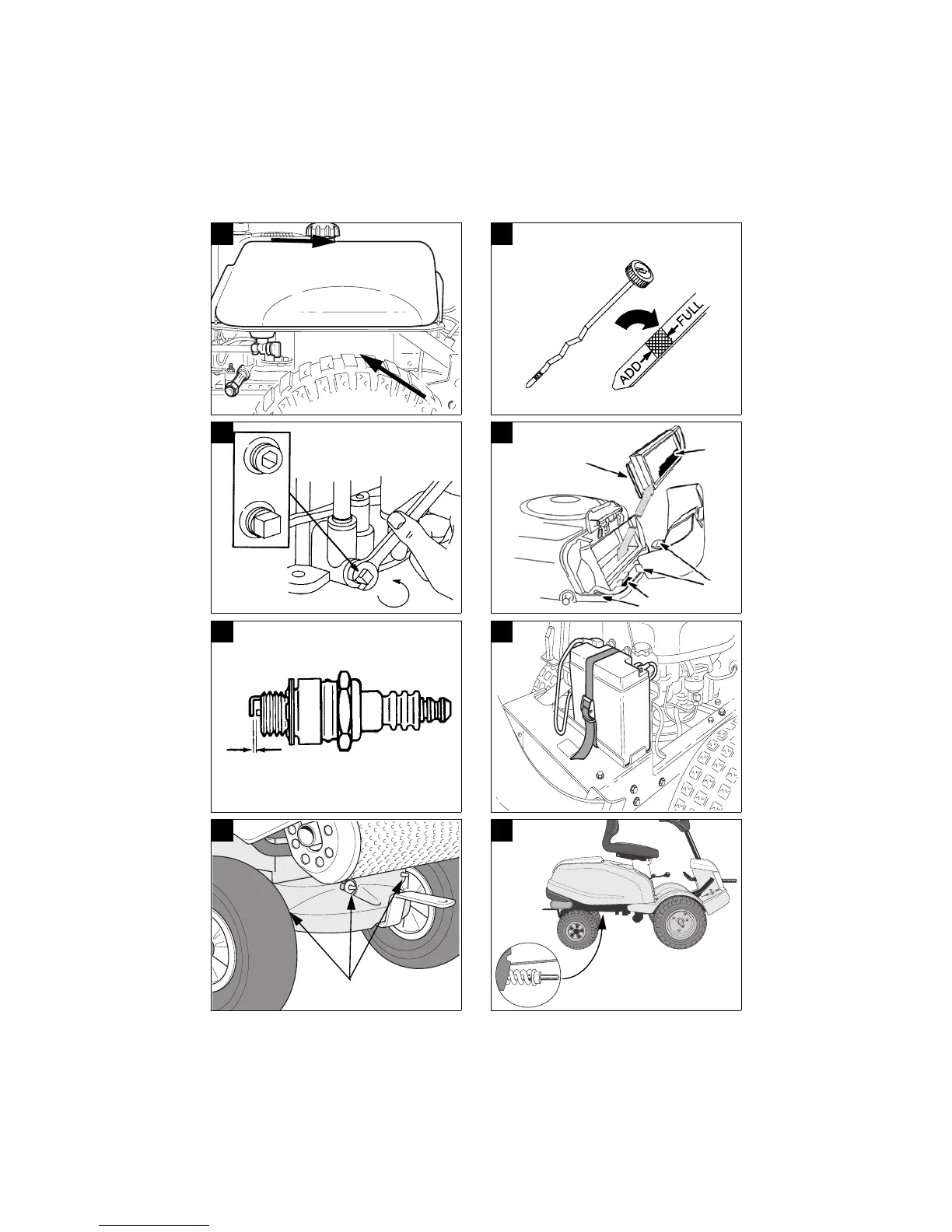 ADD FULL