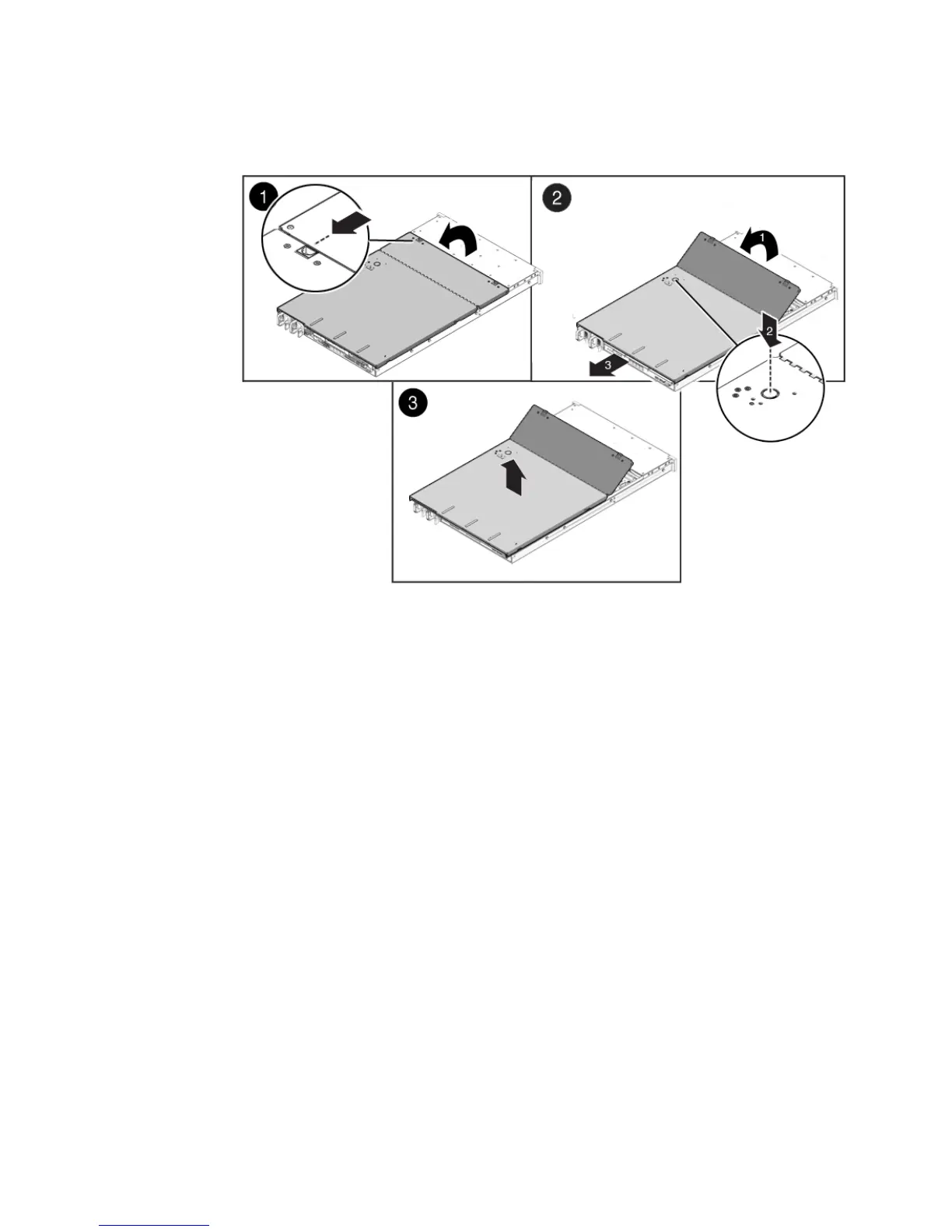 1

2

1

2

3

3