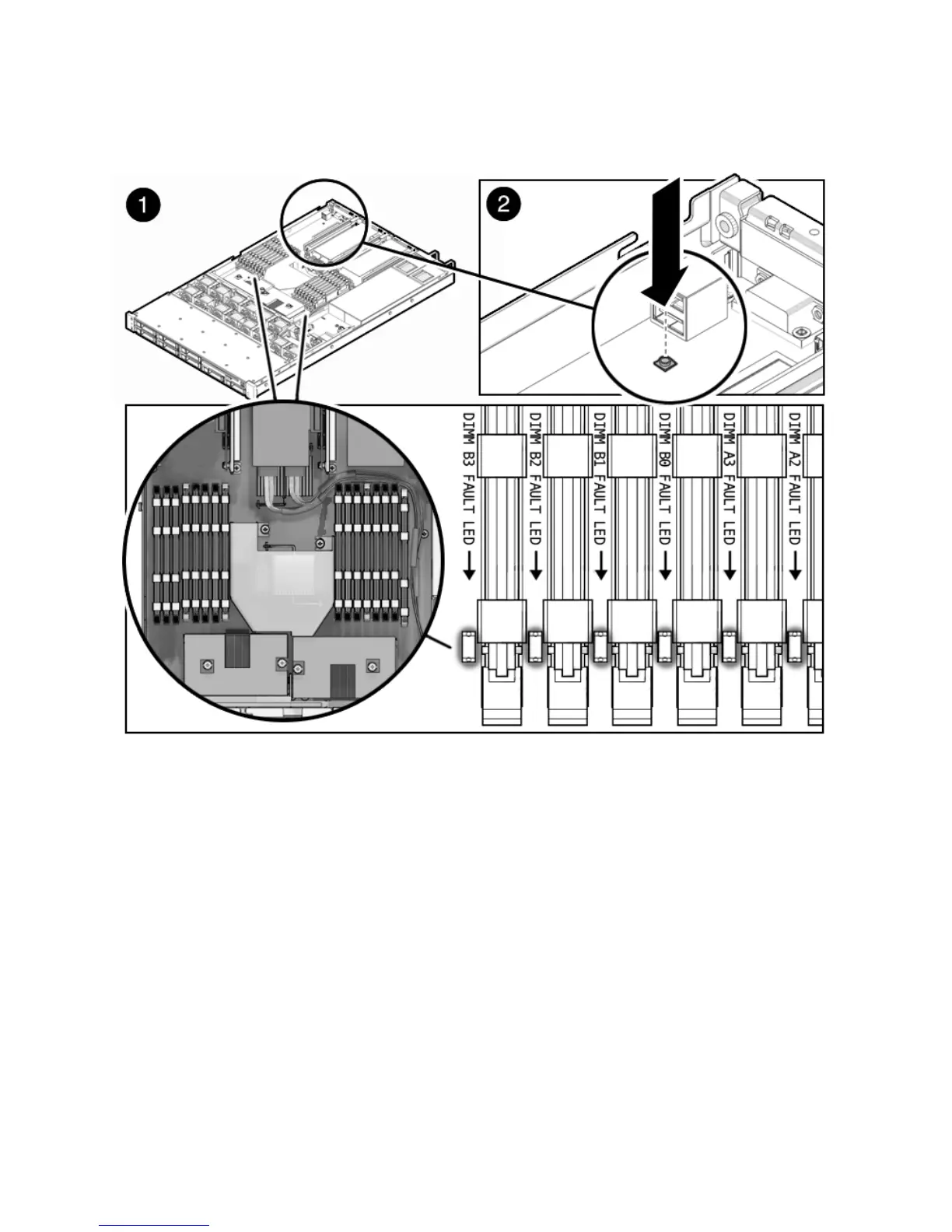 1

2

DIMM B3 FAULT LED

DIMM B2 FAULT LED

DIMM B1 FAULT LED

DIMM B0 FAULT LED

DIMM A3 FAULT LED

DIMM A2 FAULT LED