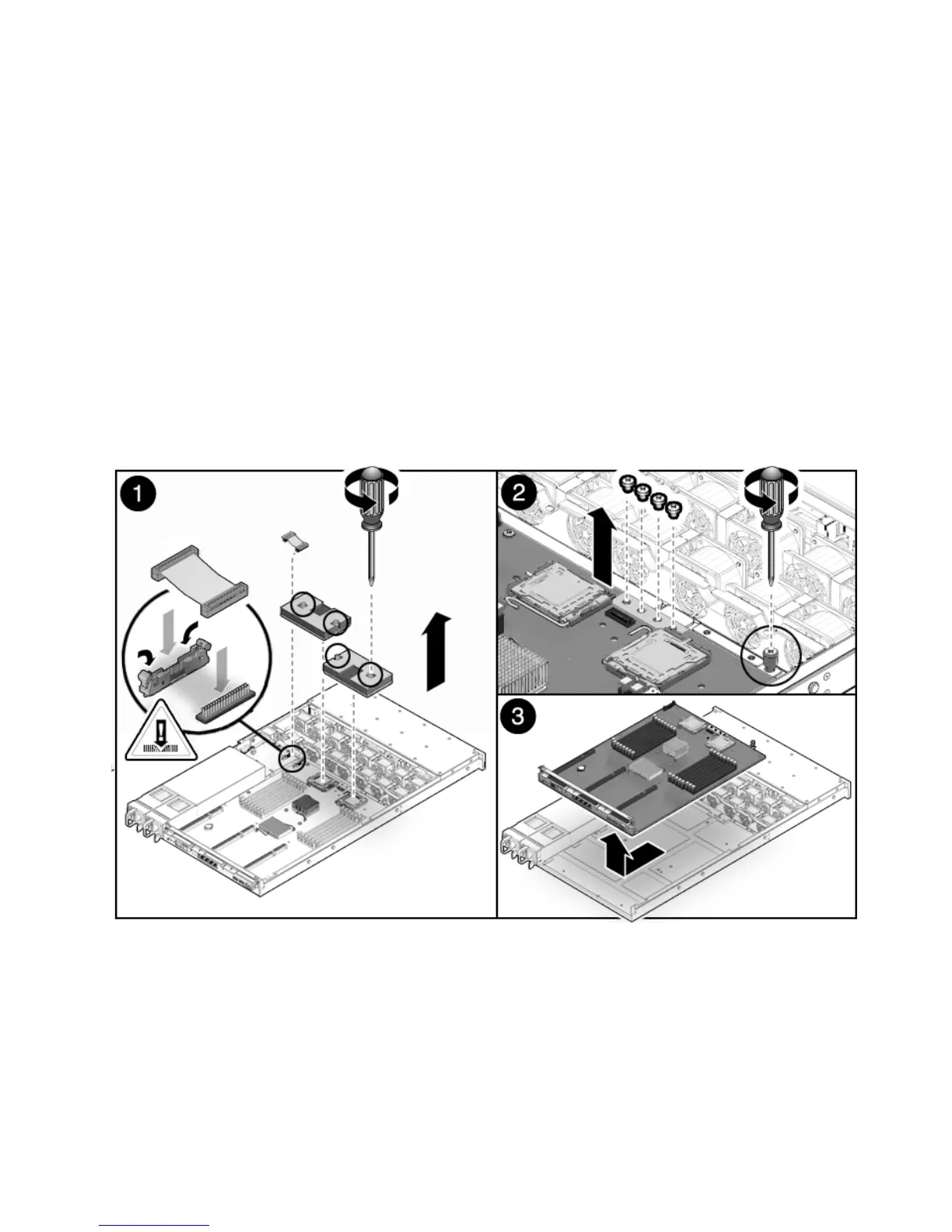 1

2

3