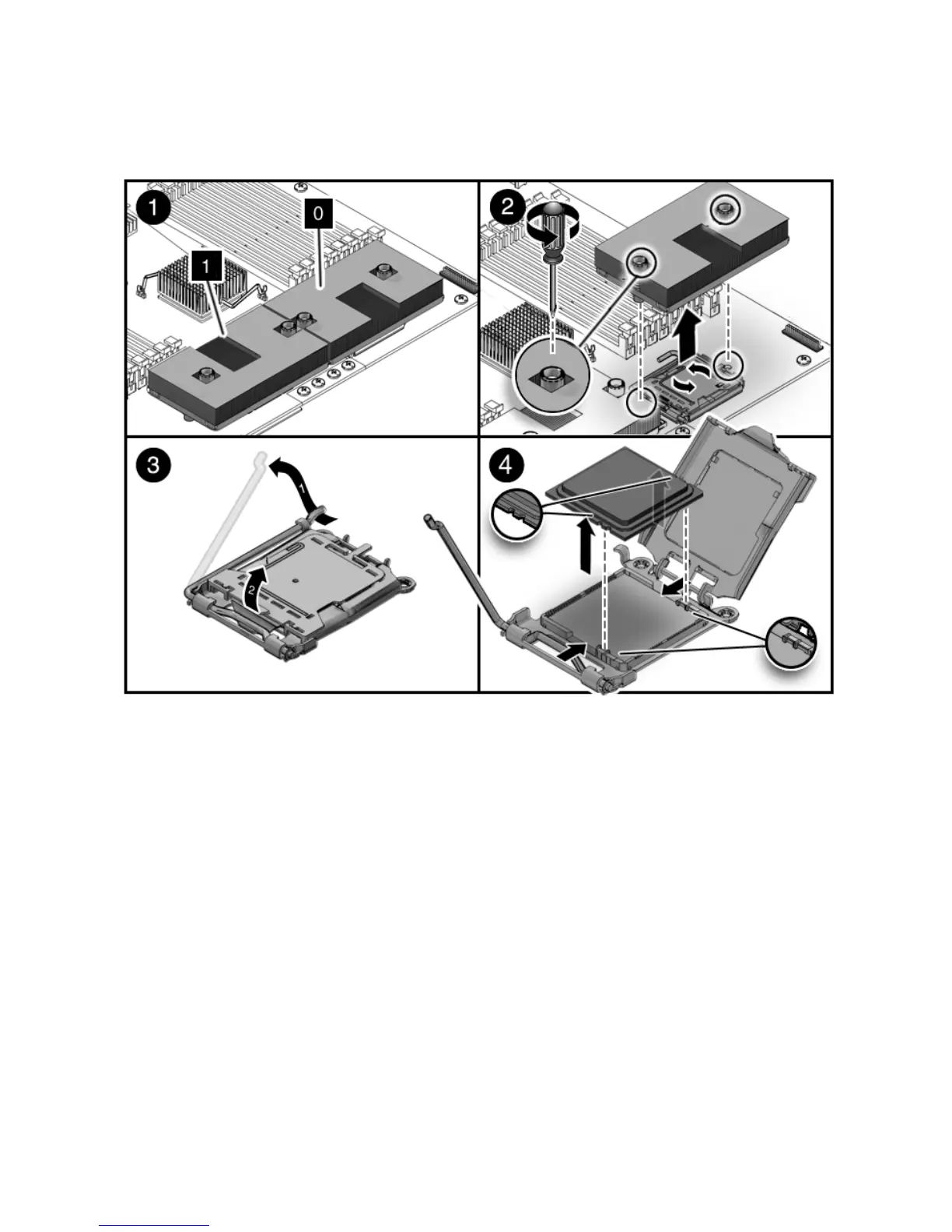 1
0
1
2
3
1
2
4