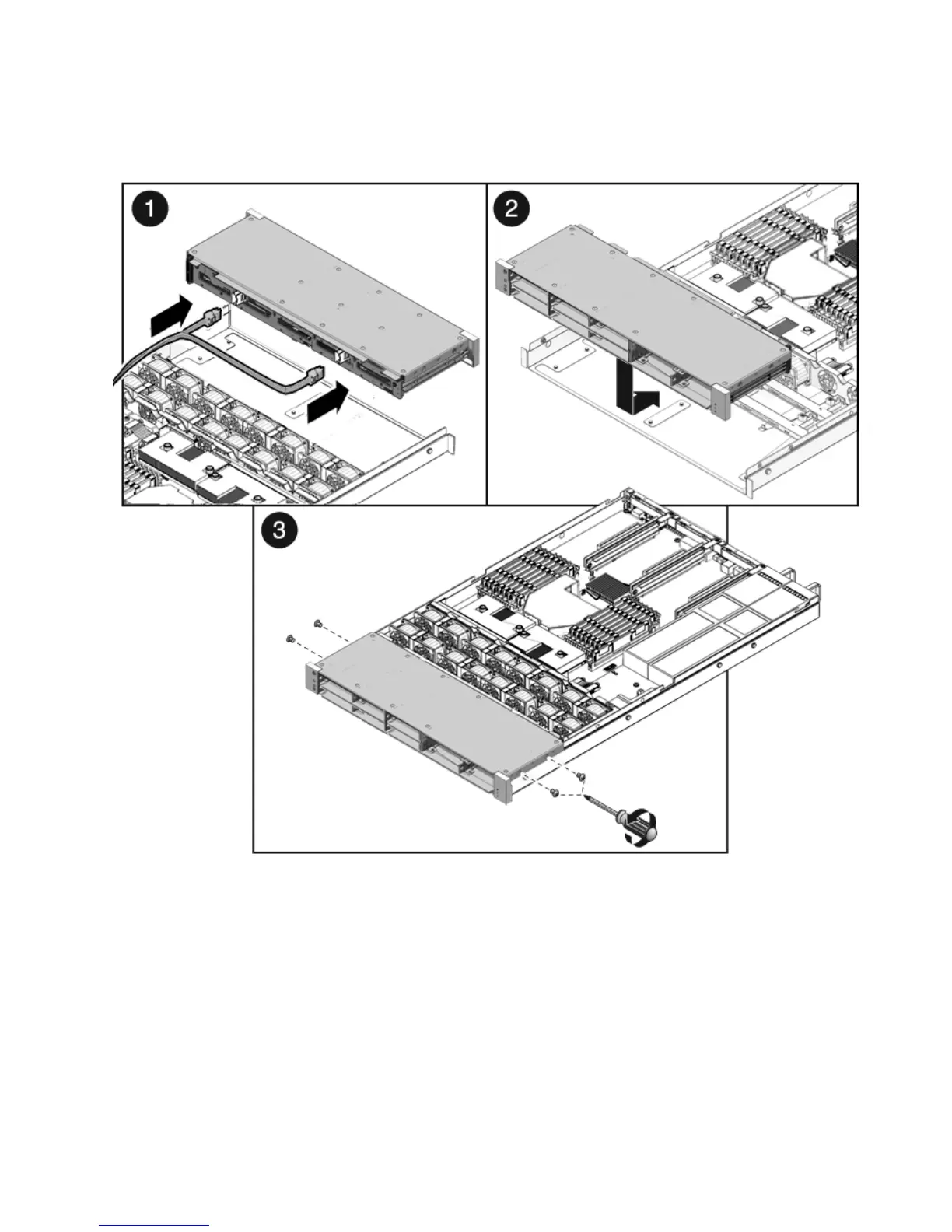 1

2

3