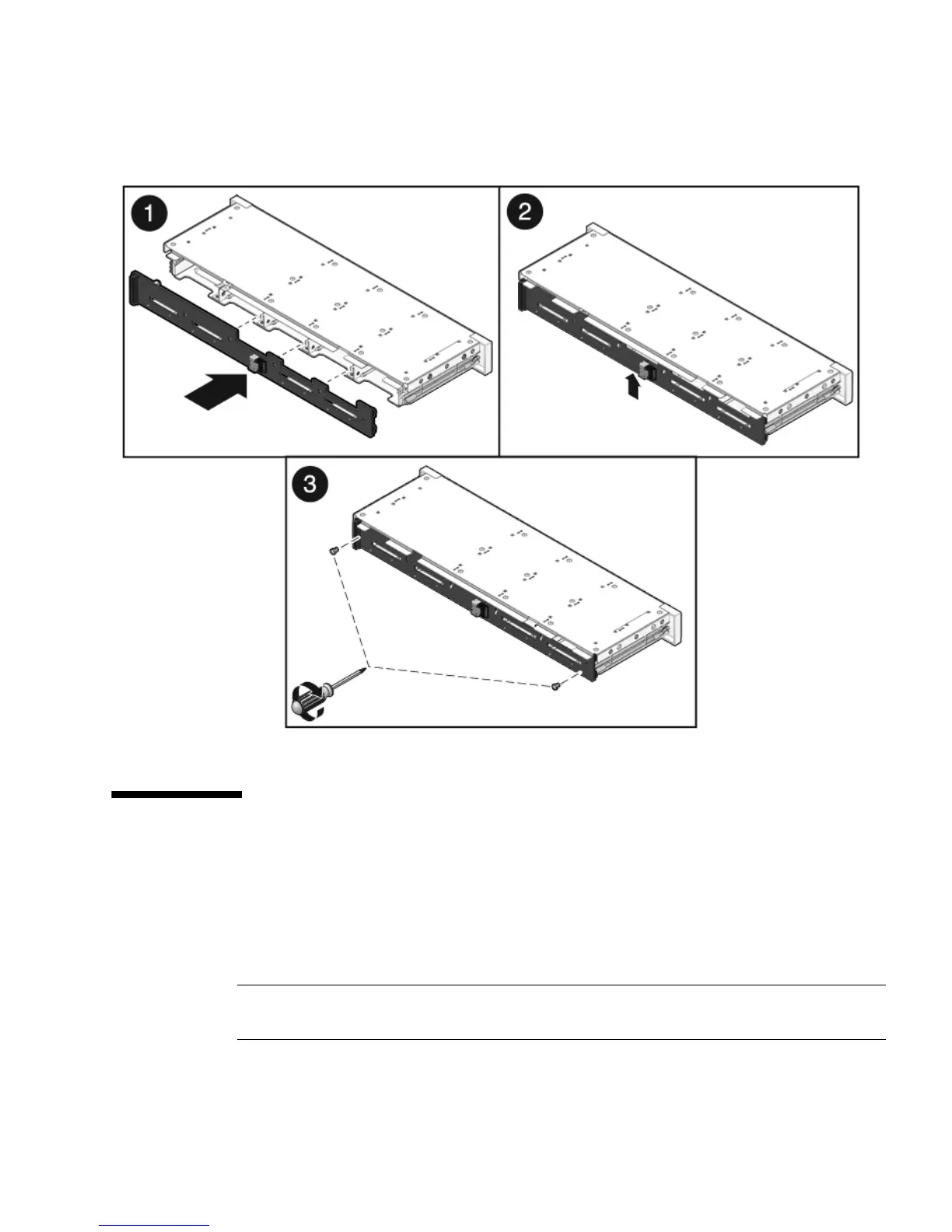 1

2

3