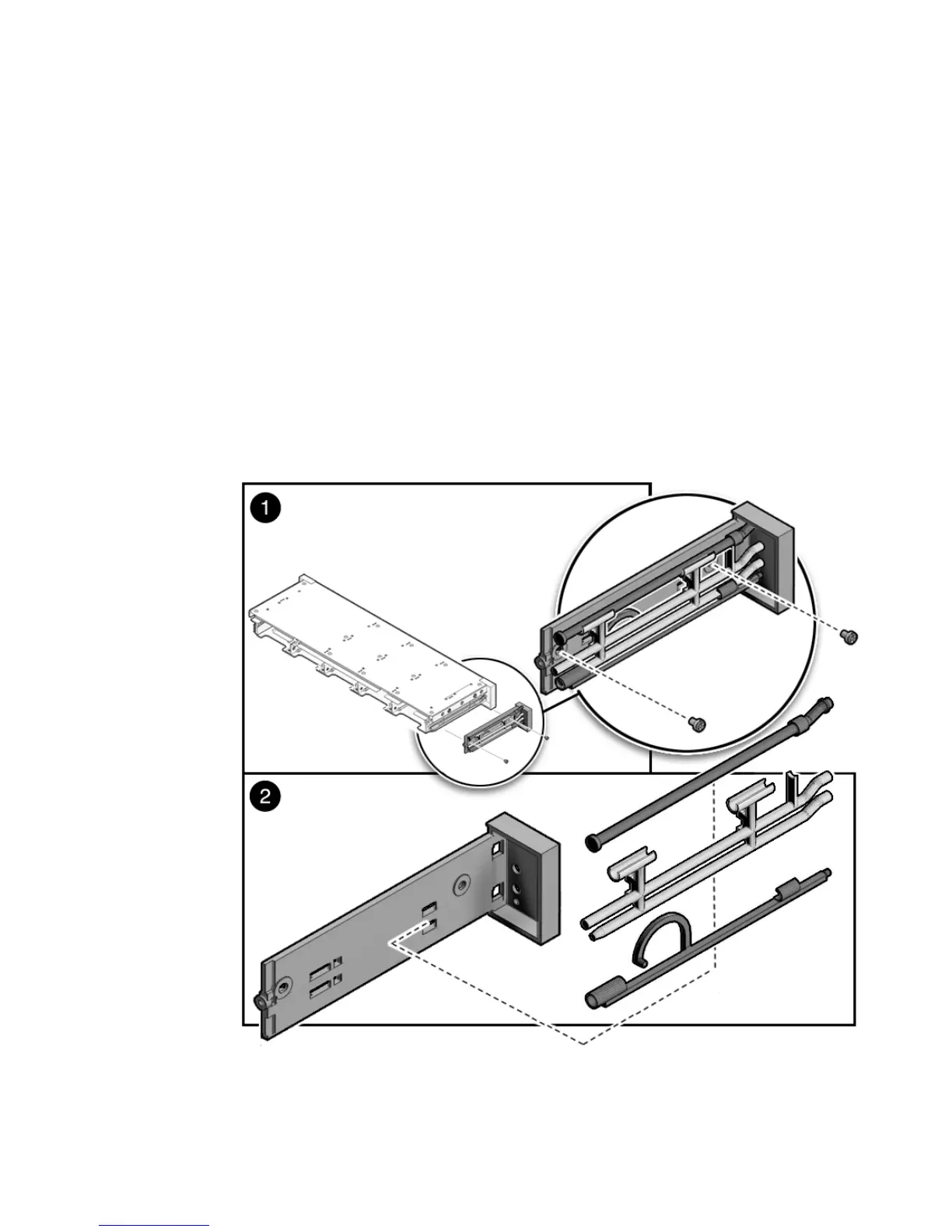 1

2