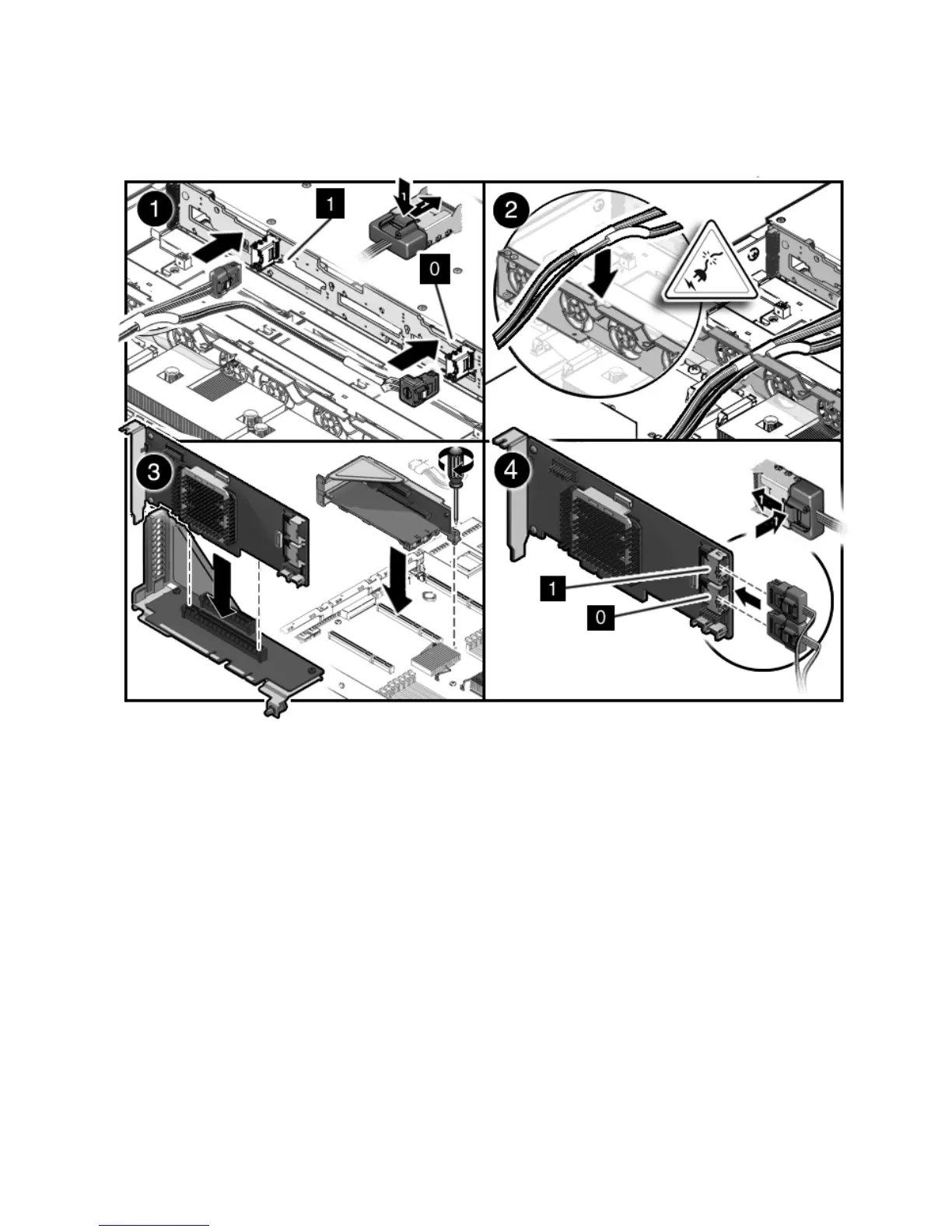 1
1
0
2
3
4
1
0