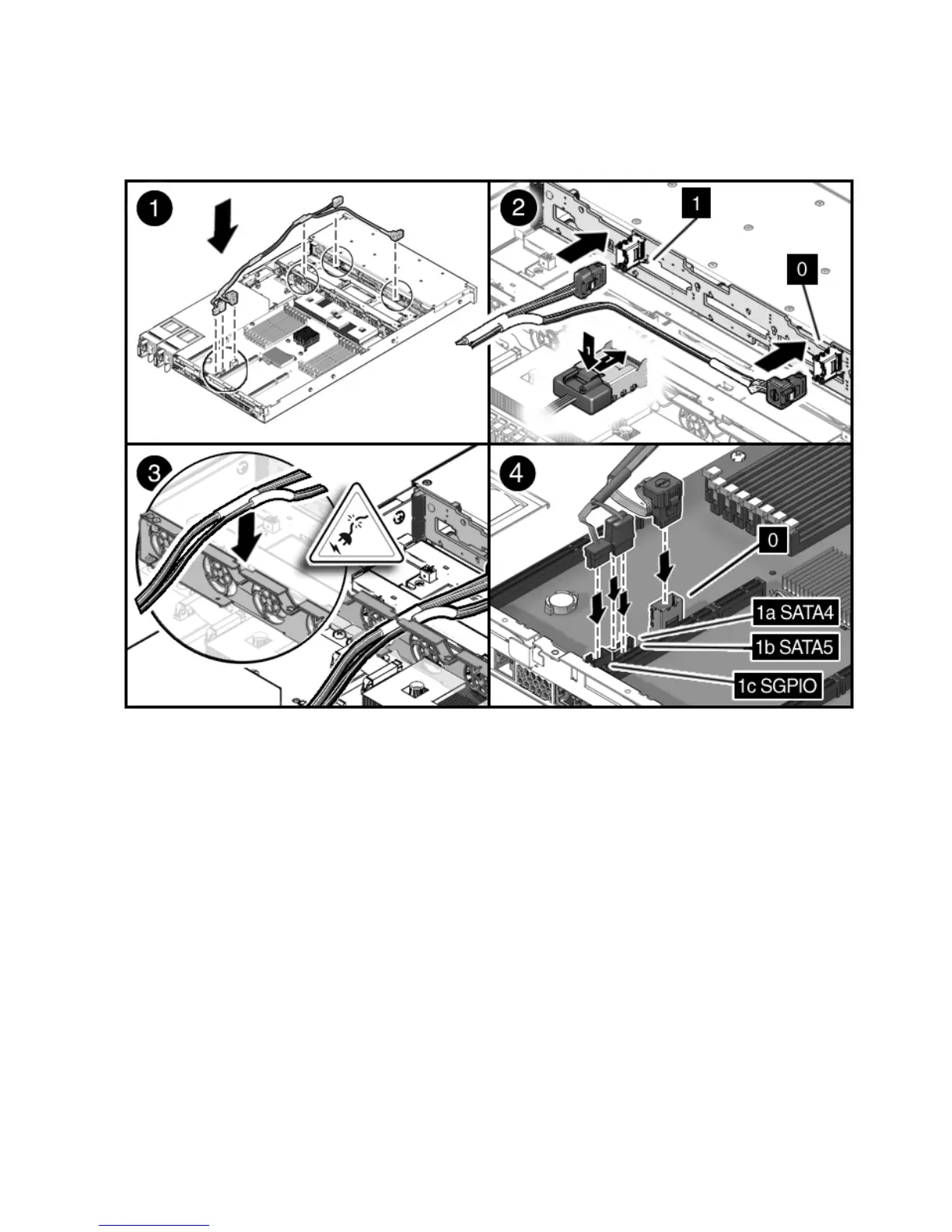 1

2

1

0

3

4

0

1a SATA4

1b SATA5

1c SGPIO