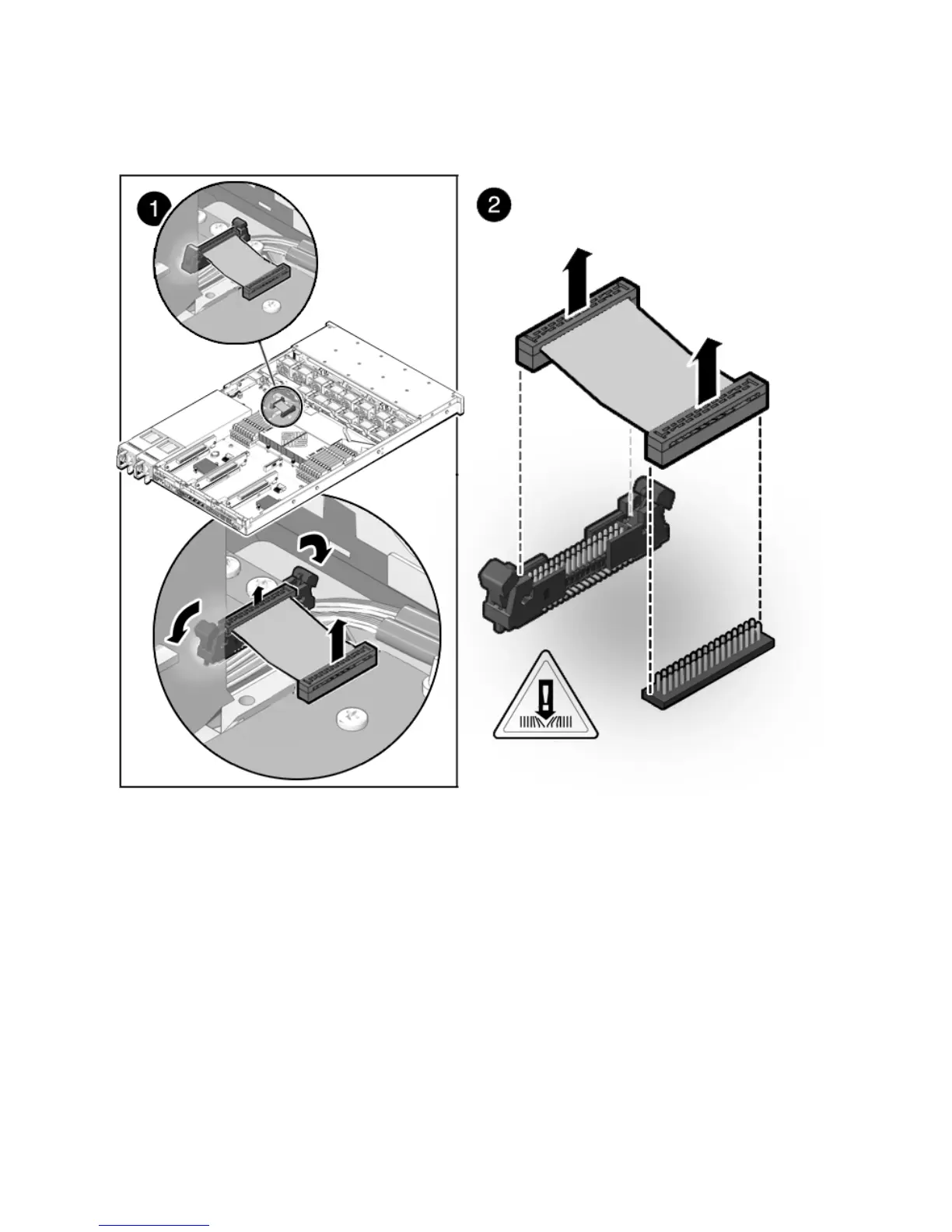 1

2