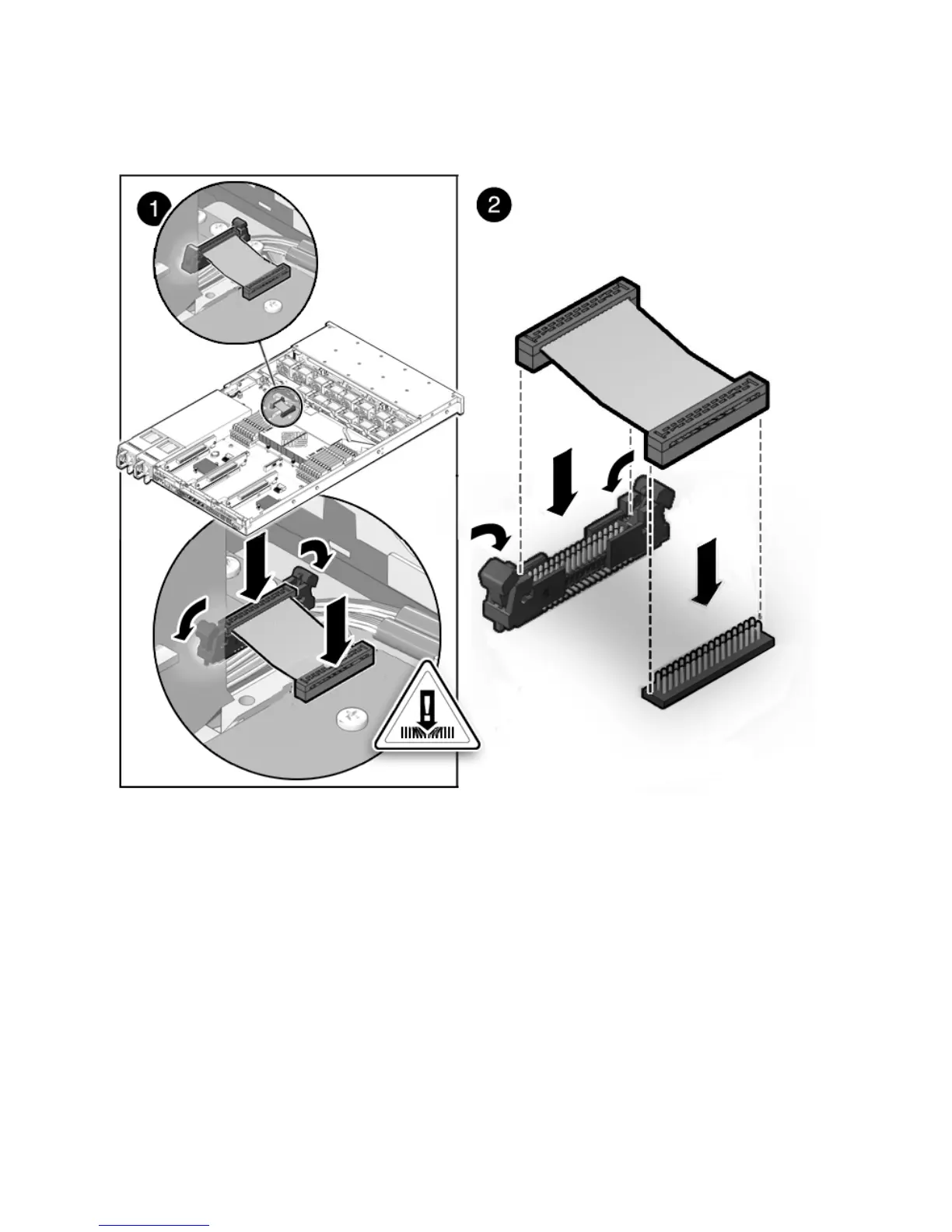 1

2