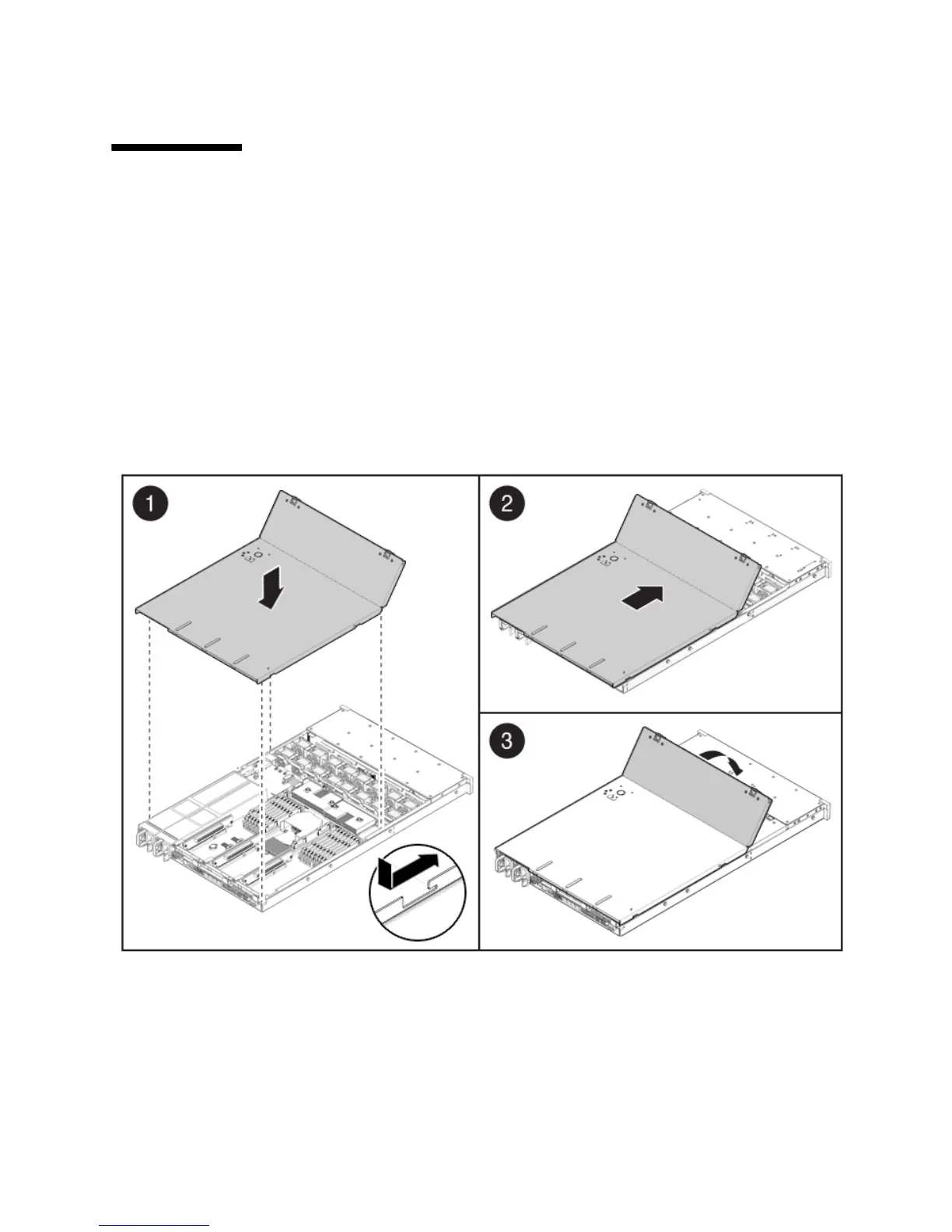 1

2

3