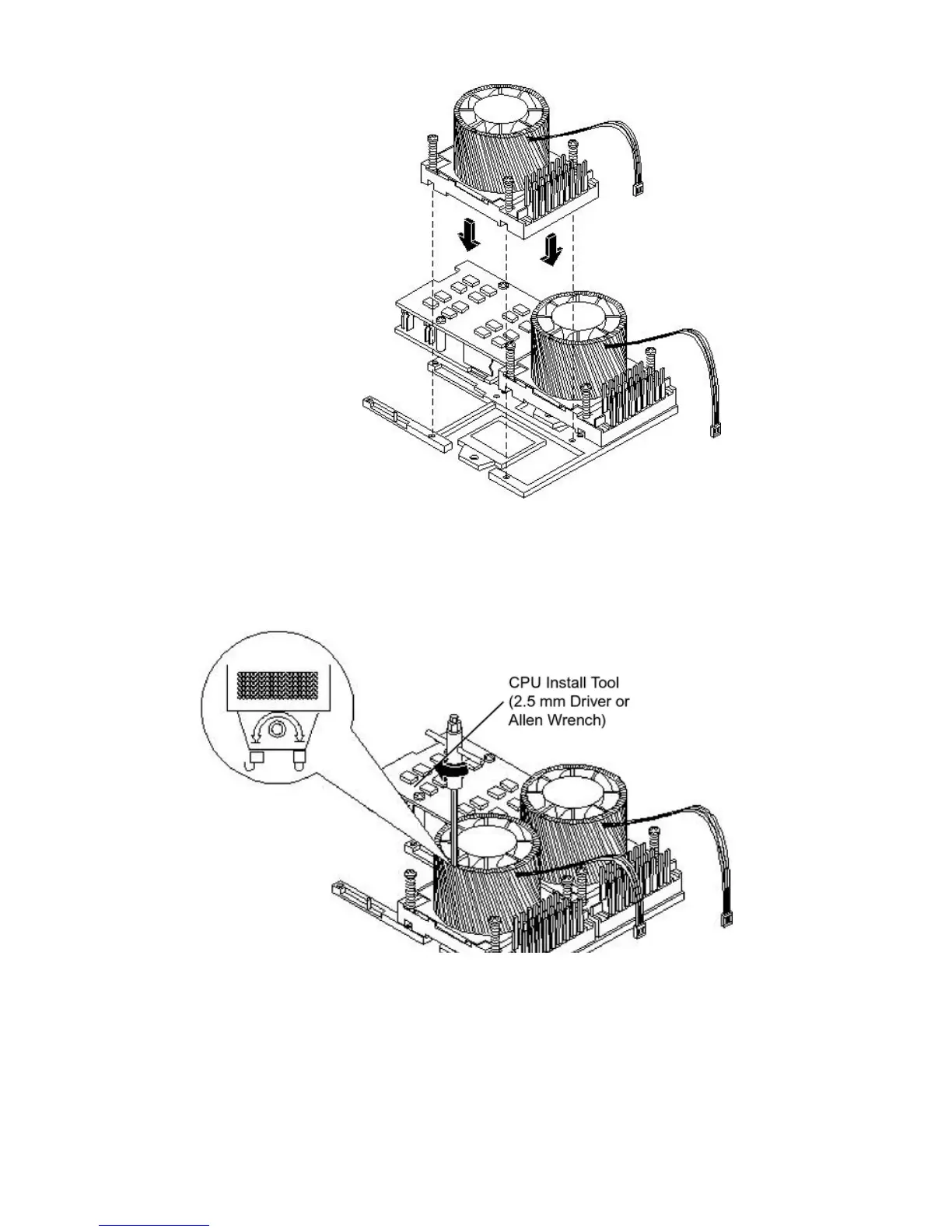 CPU Install Tool (2.5 mm Driver or Allen Wrench)