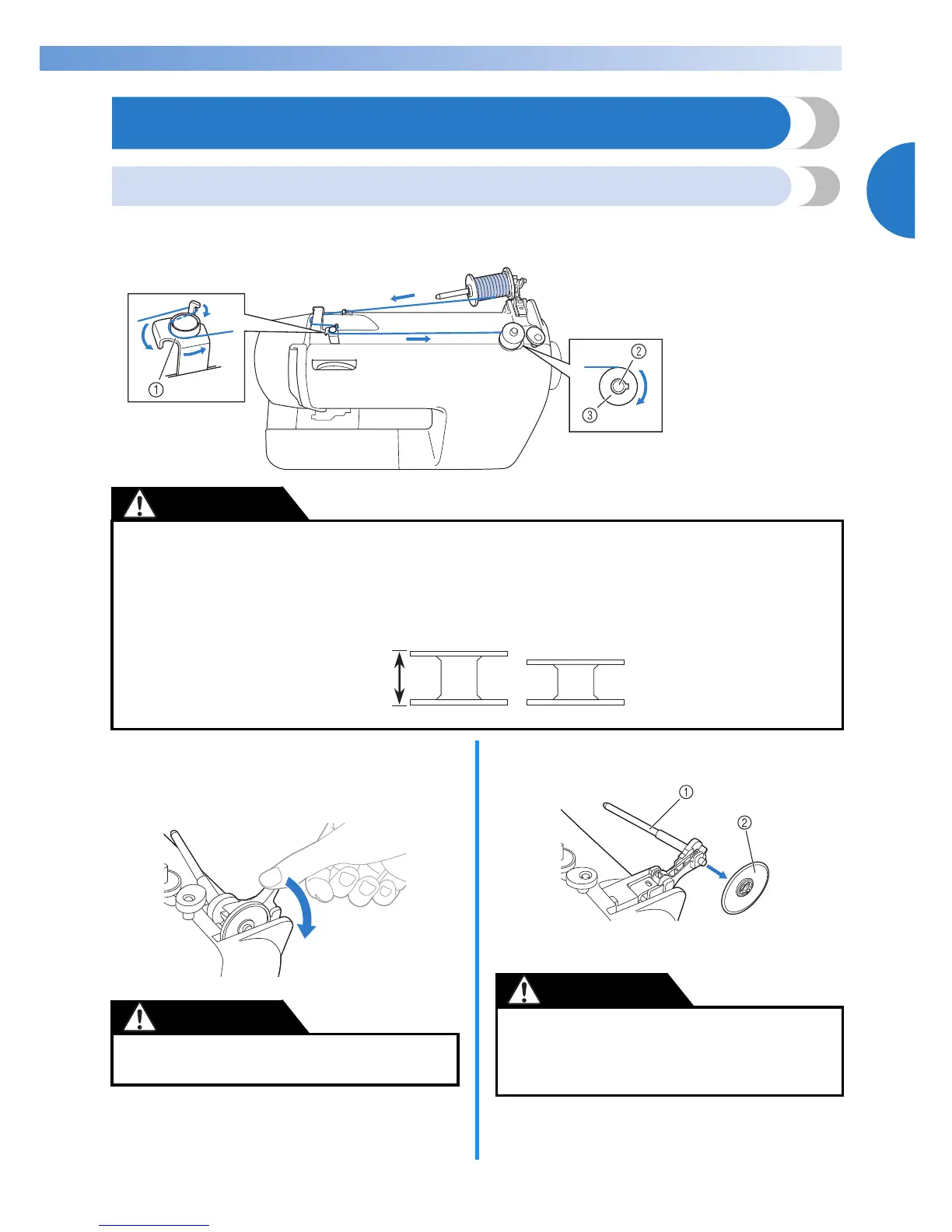 ①

②

③

①

②