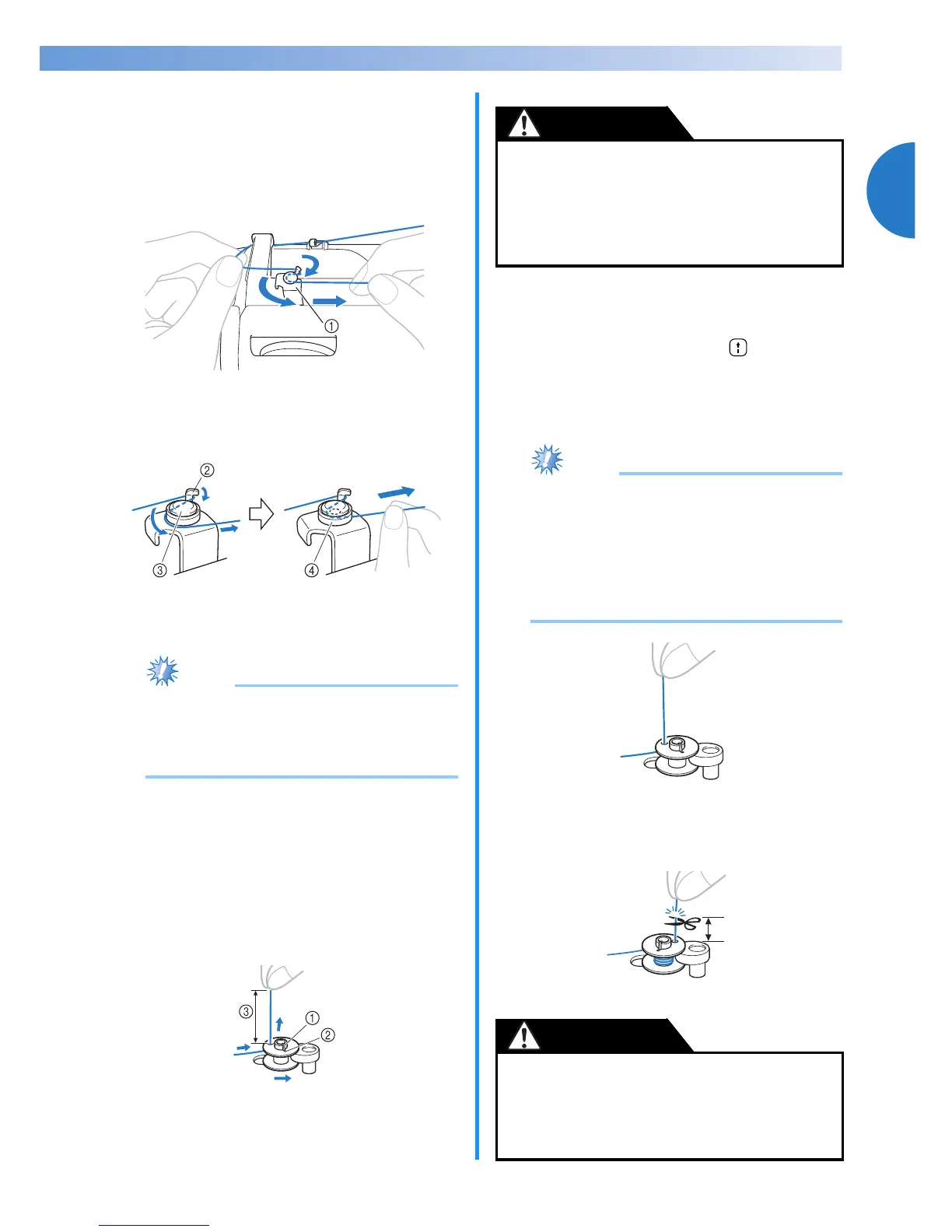 ①

②

③

④

③
①
②