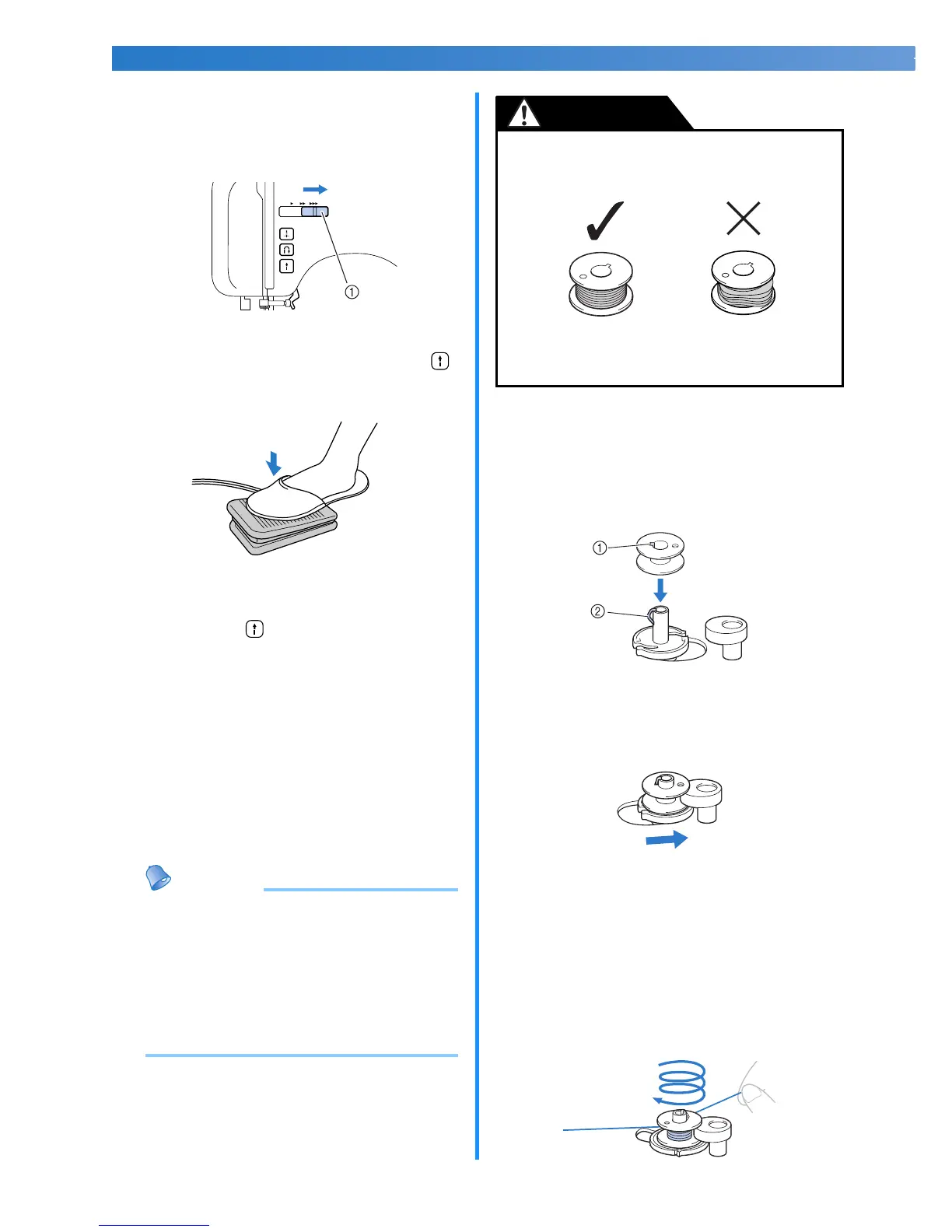 ①

①

②