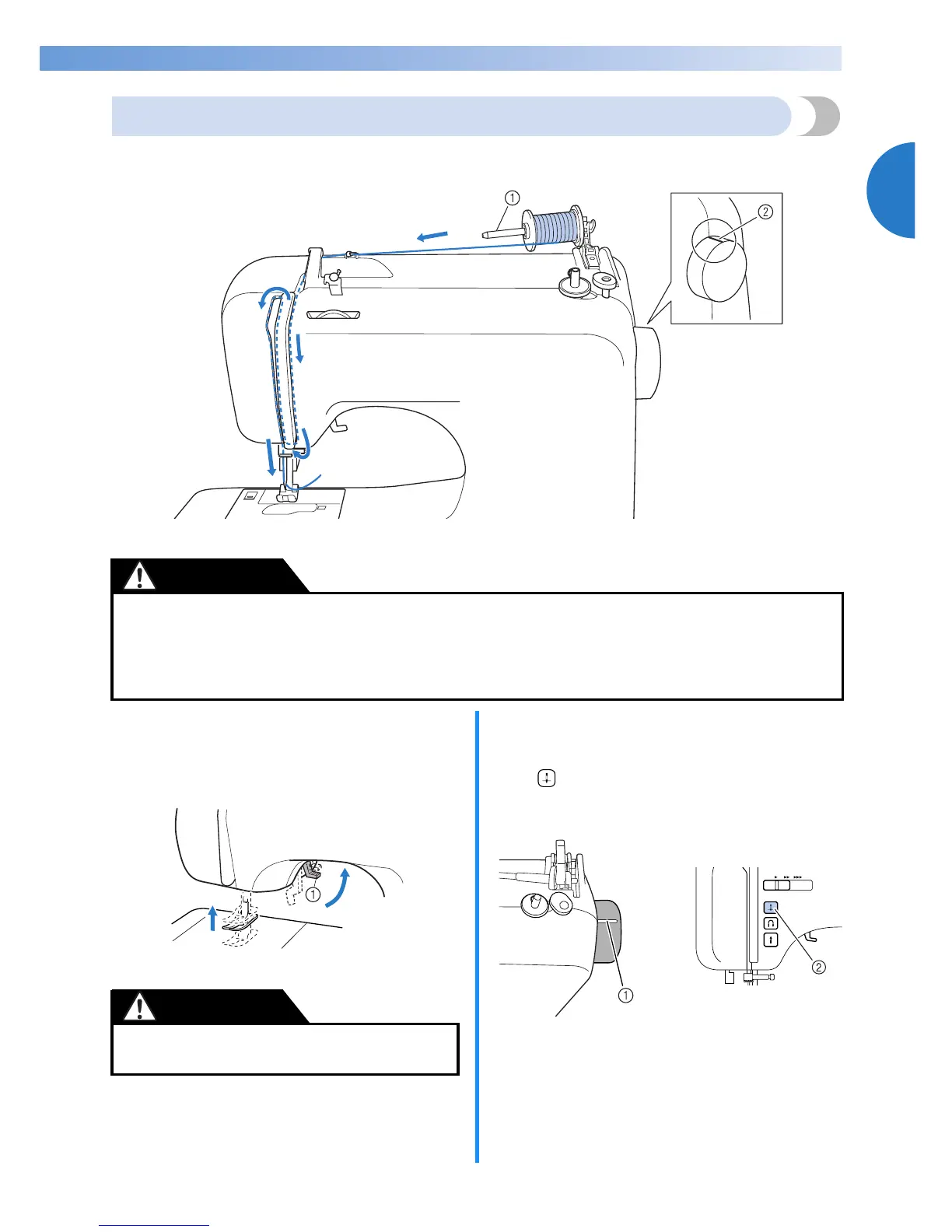 ①

②

①

①

②