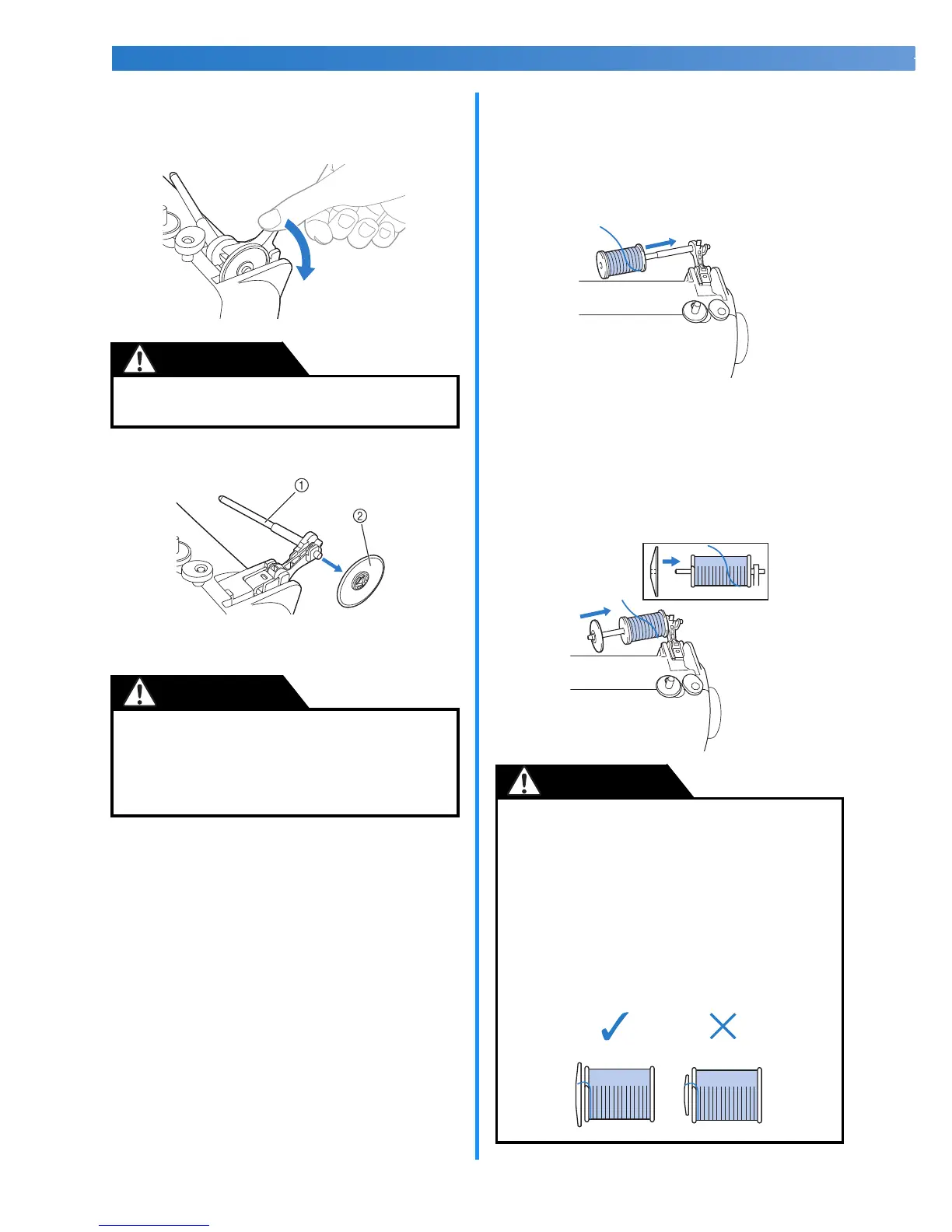 ①

②