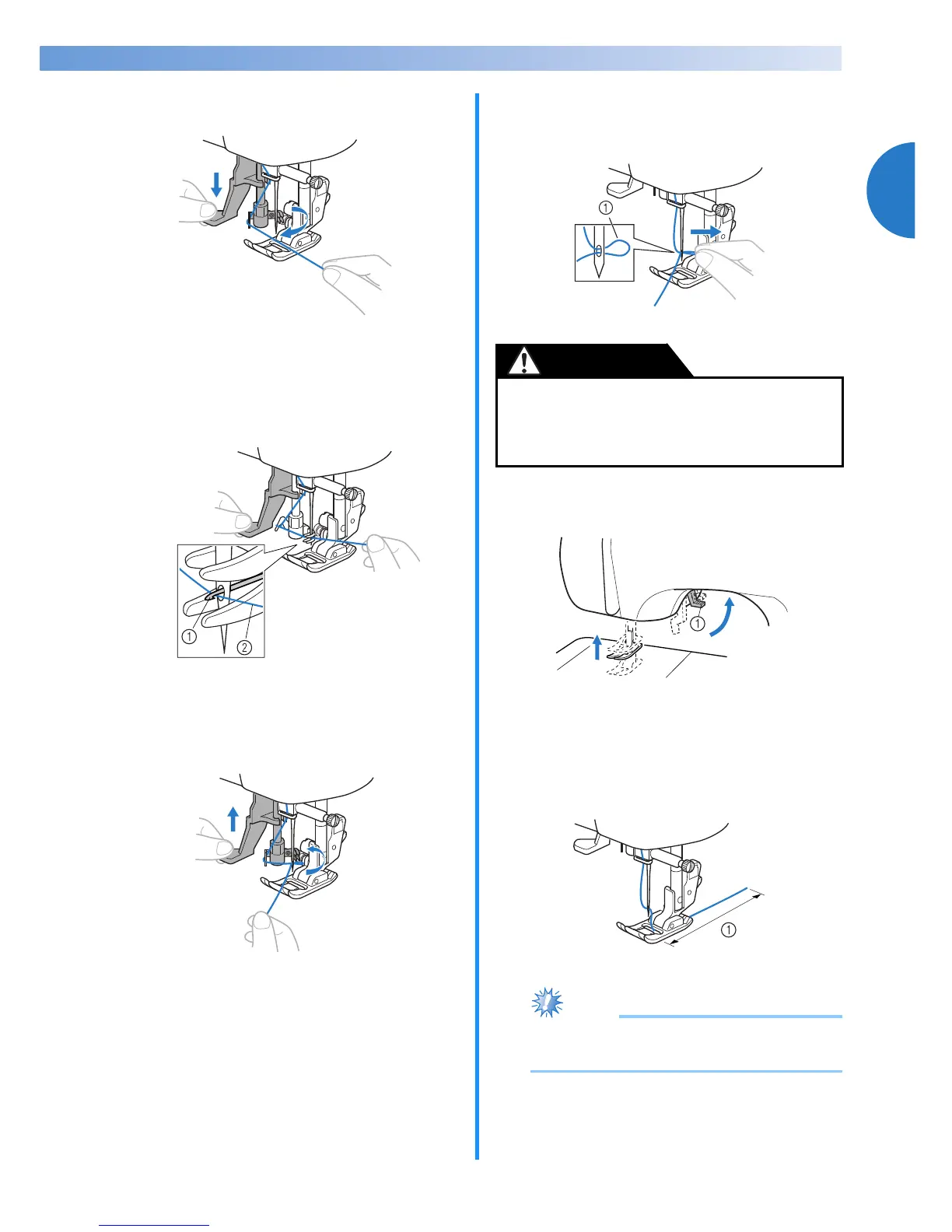 ①

①  ②

①

①