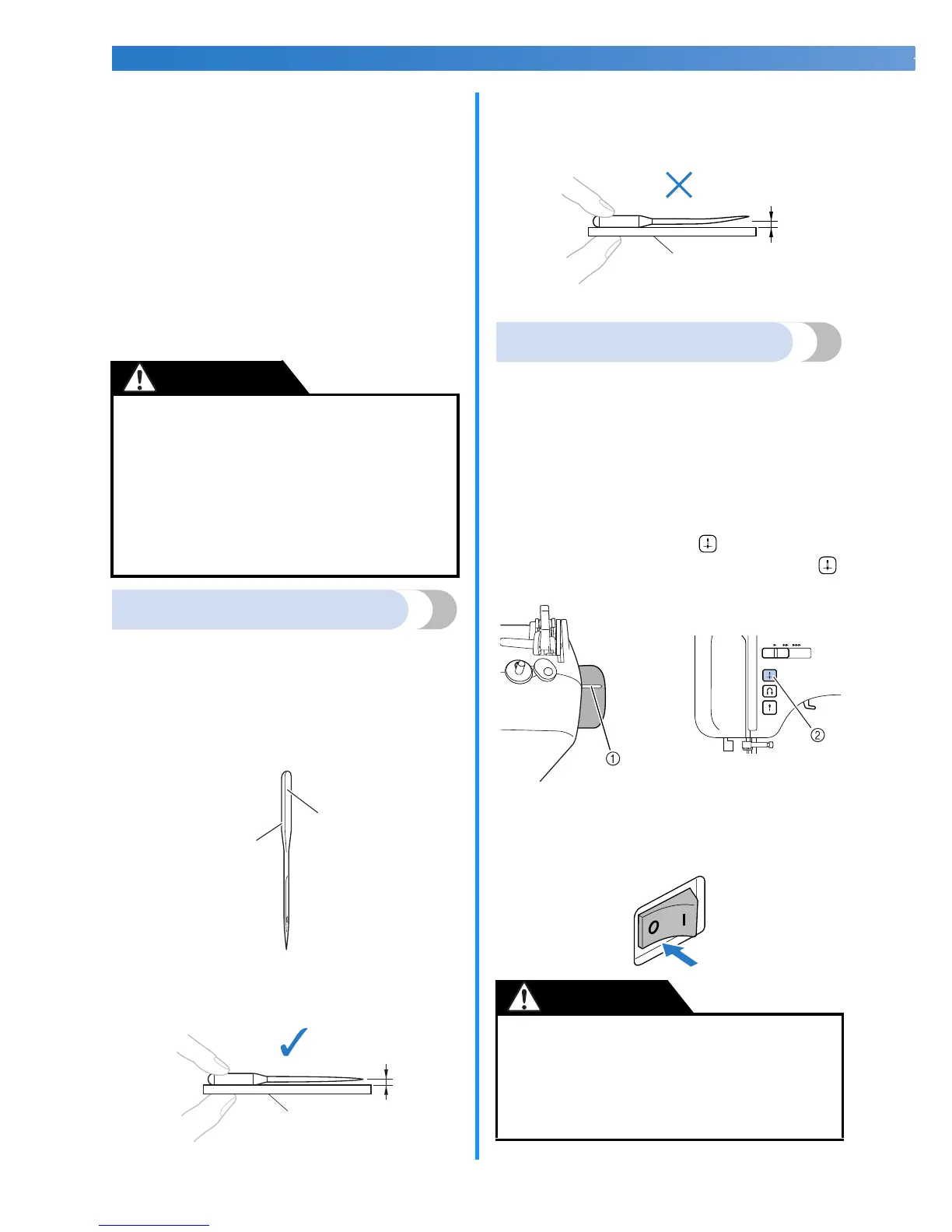 ①

②

0 I