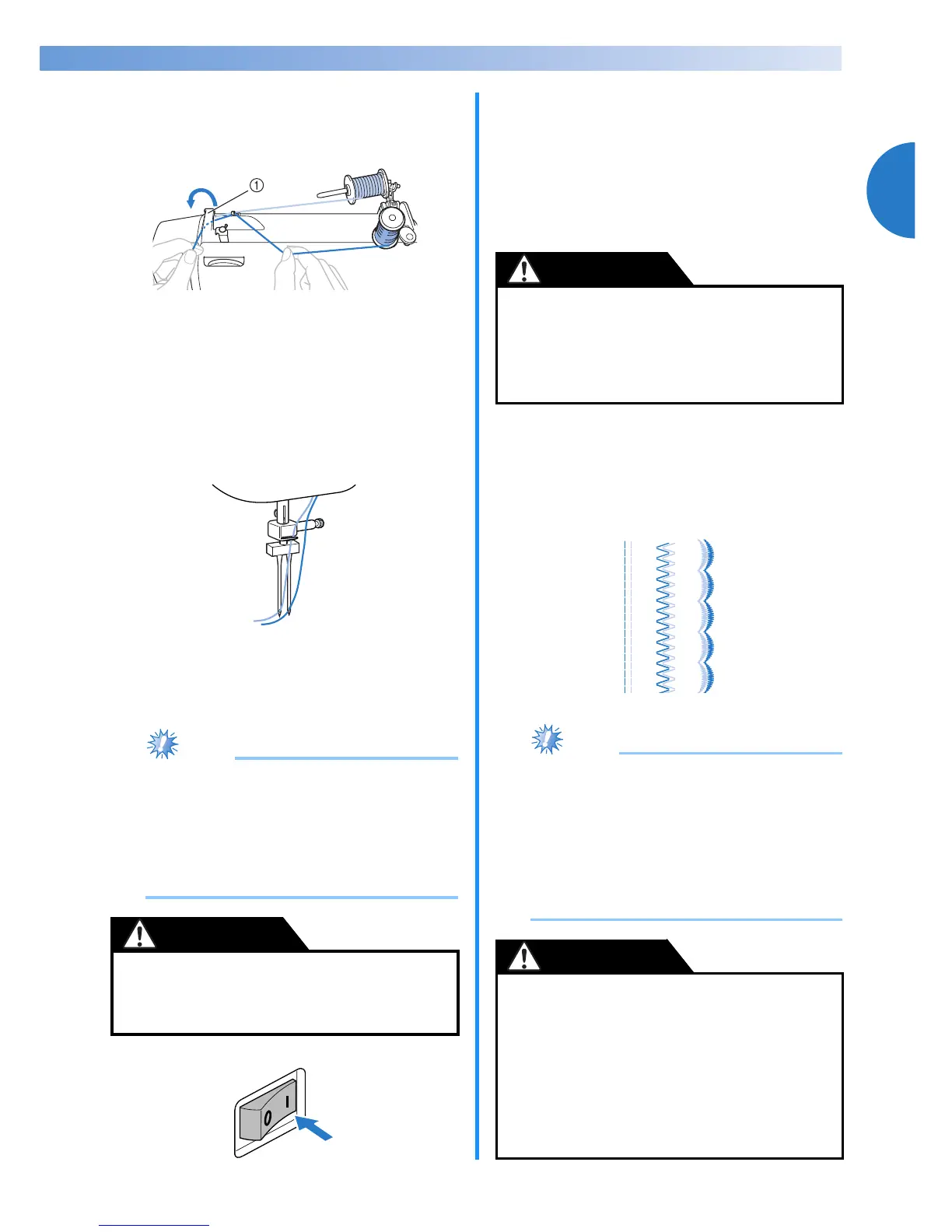 ①

0

I