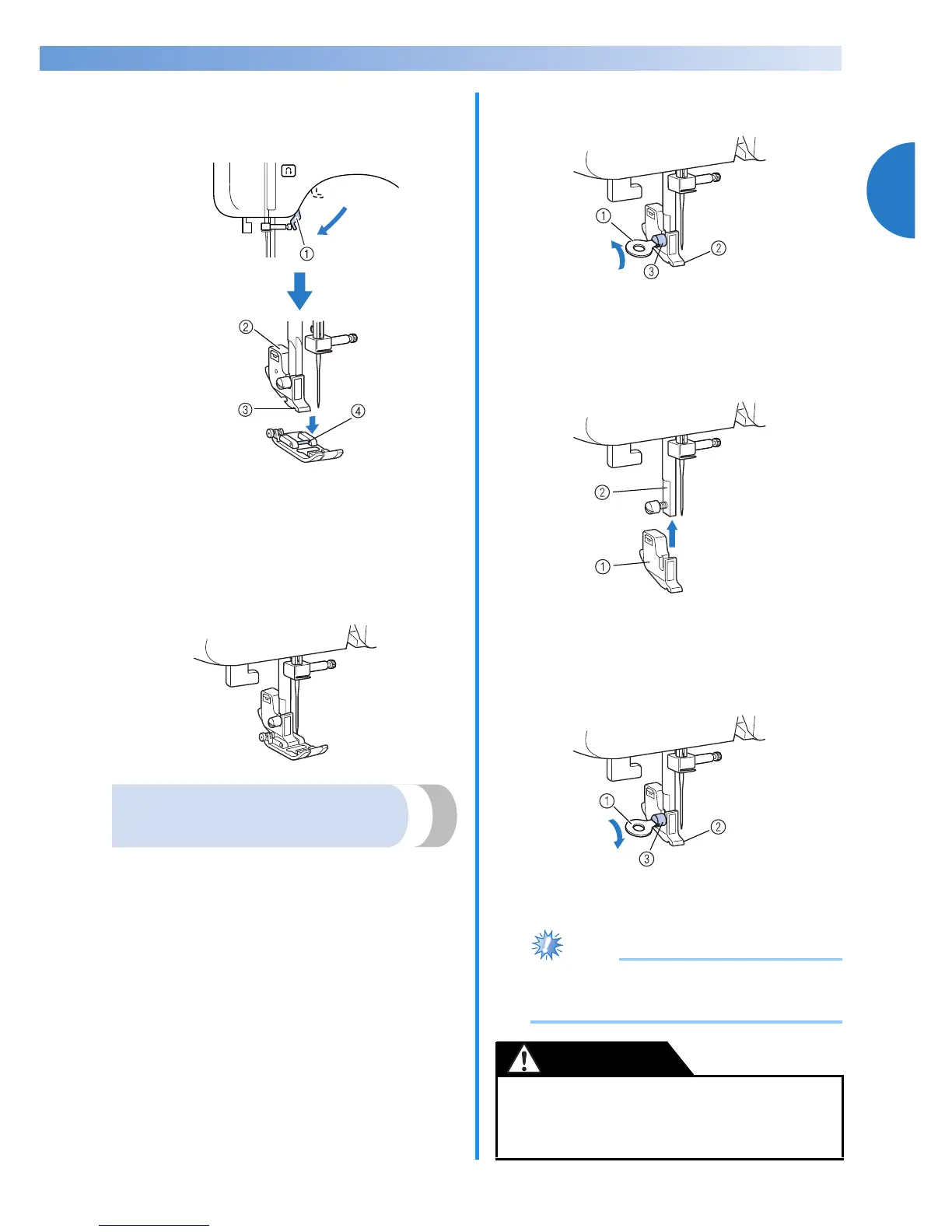 ①

②

③

④

①

②

③

②

①

①

②

③