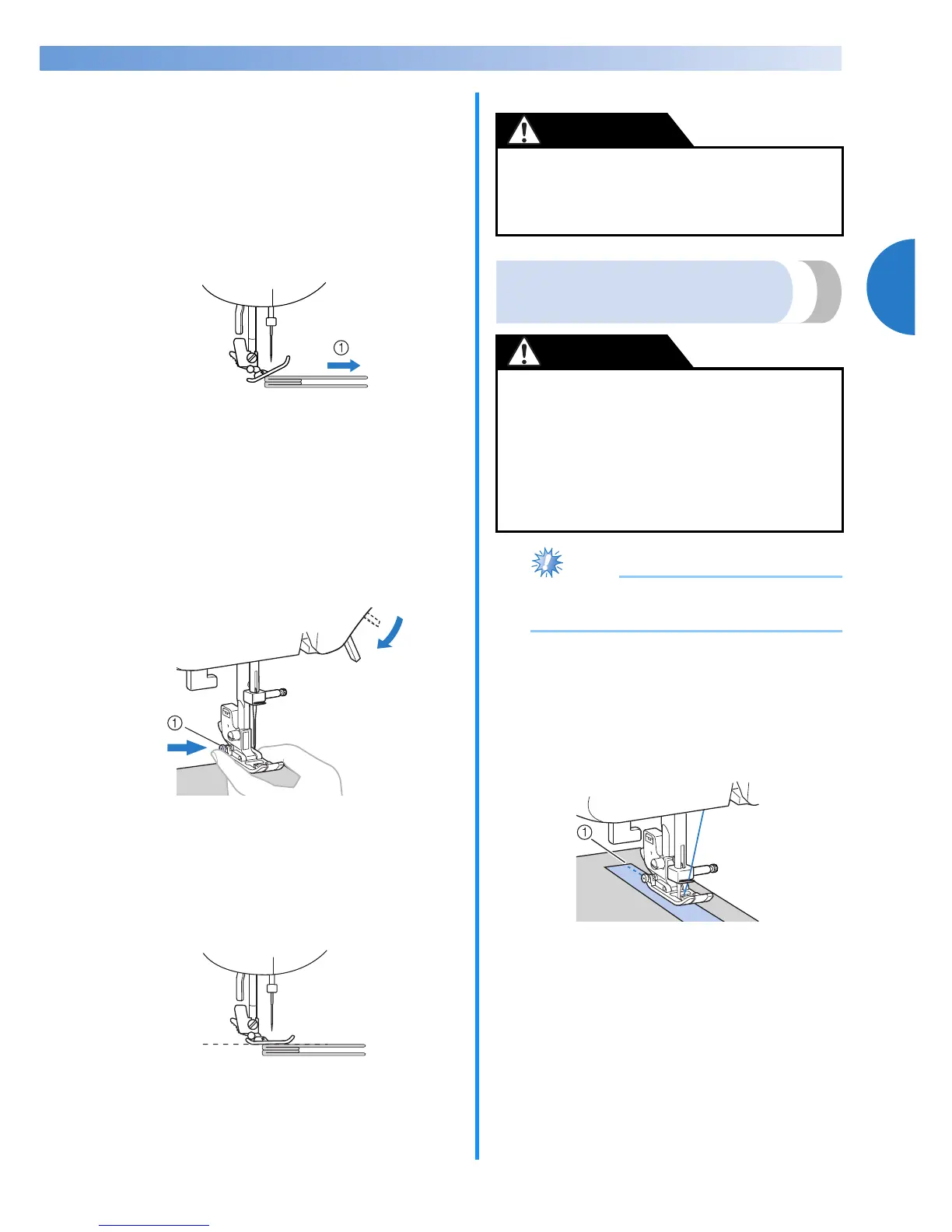 ①

①

①