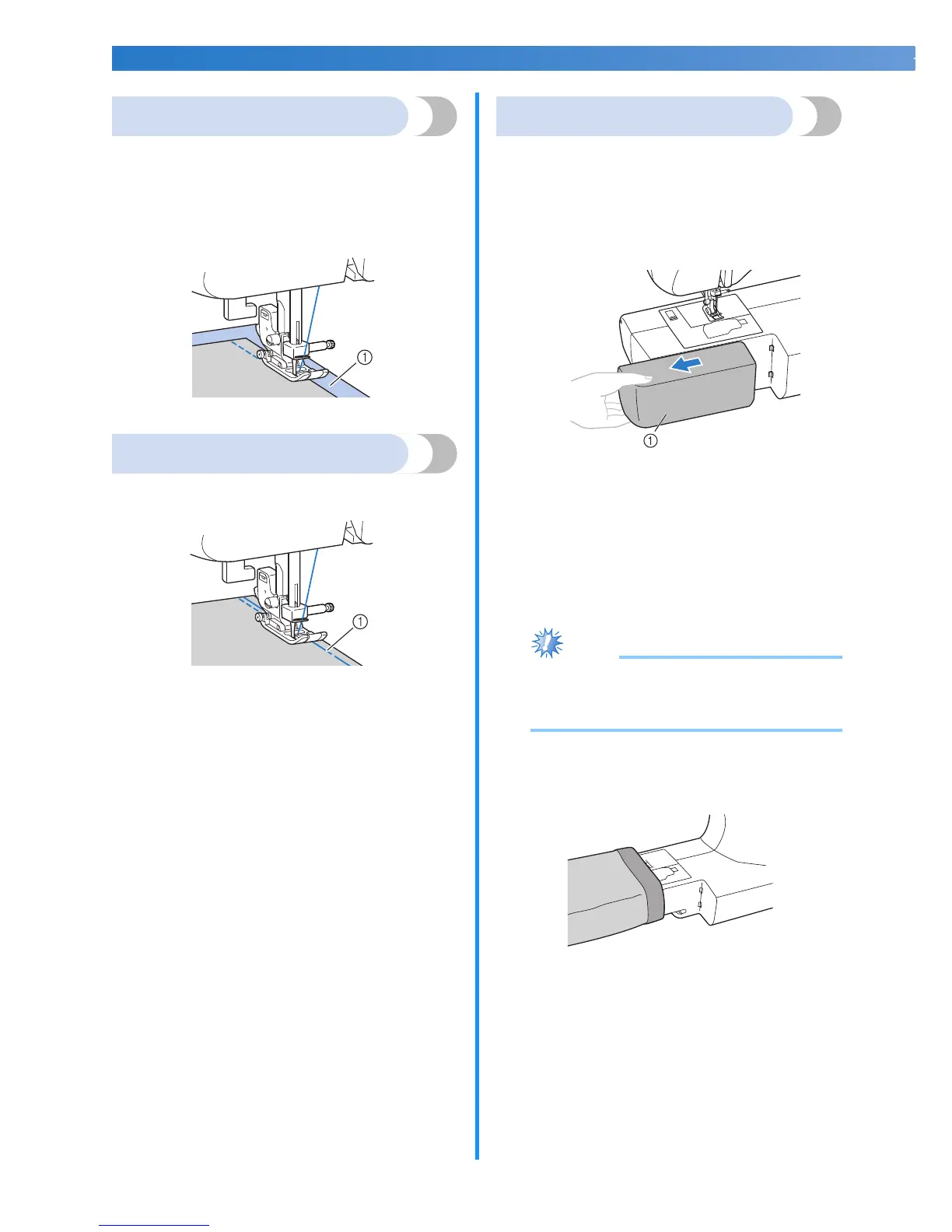 ①

①

①