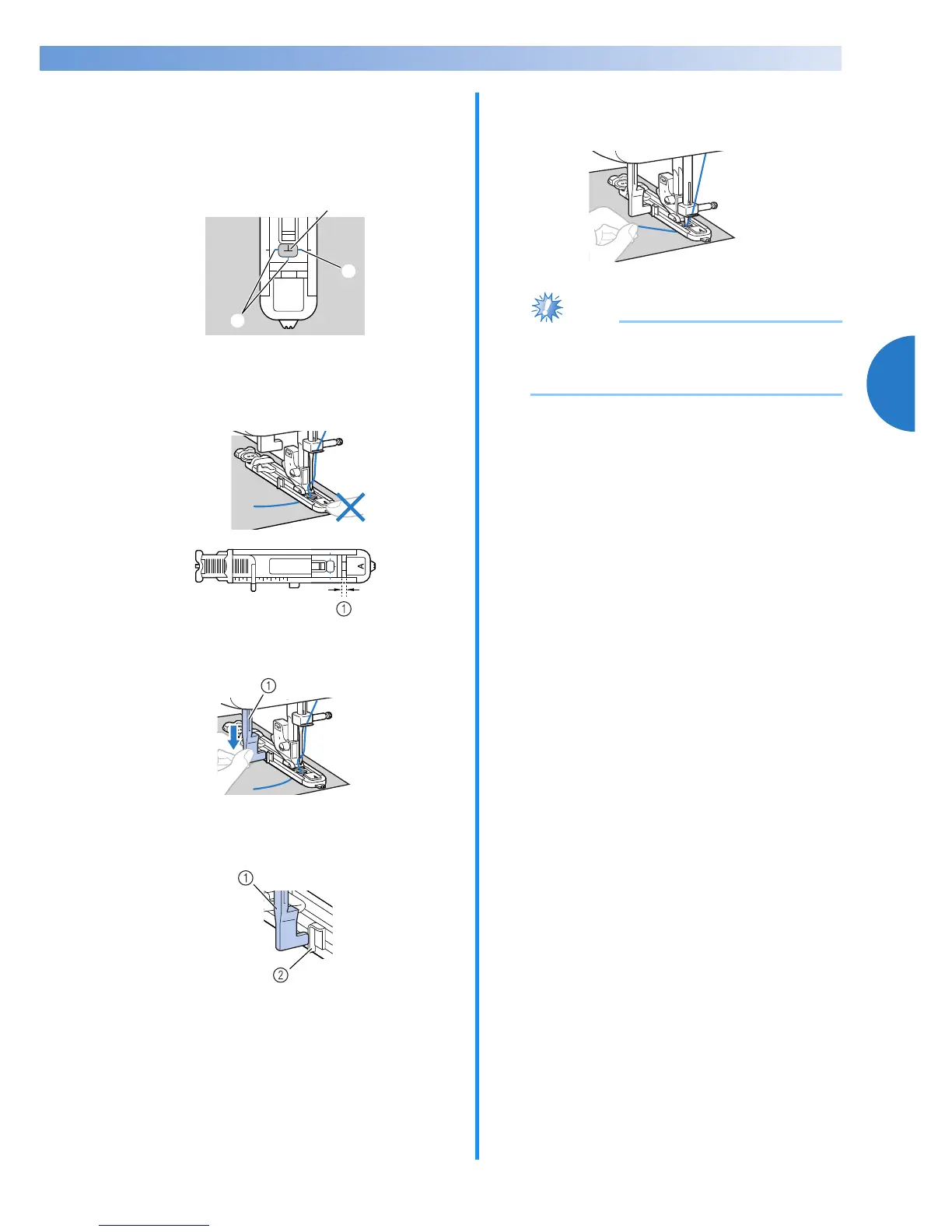 ①

①

①

②