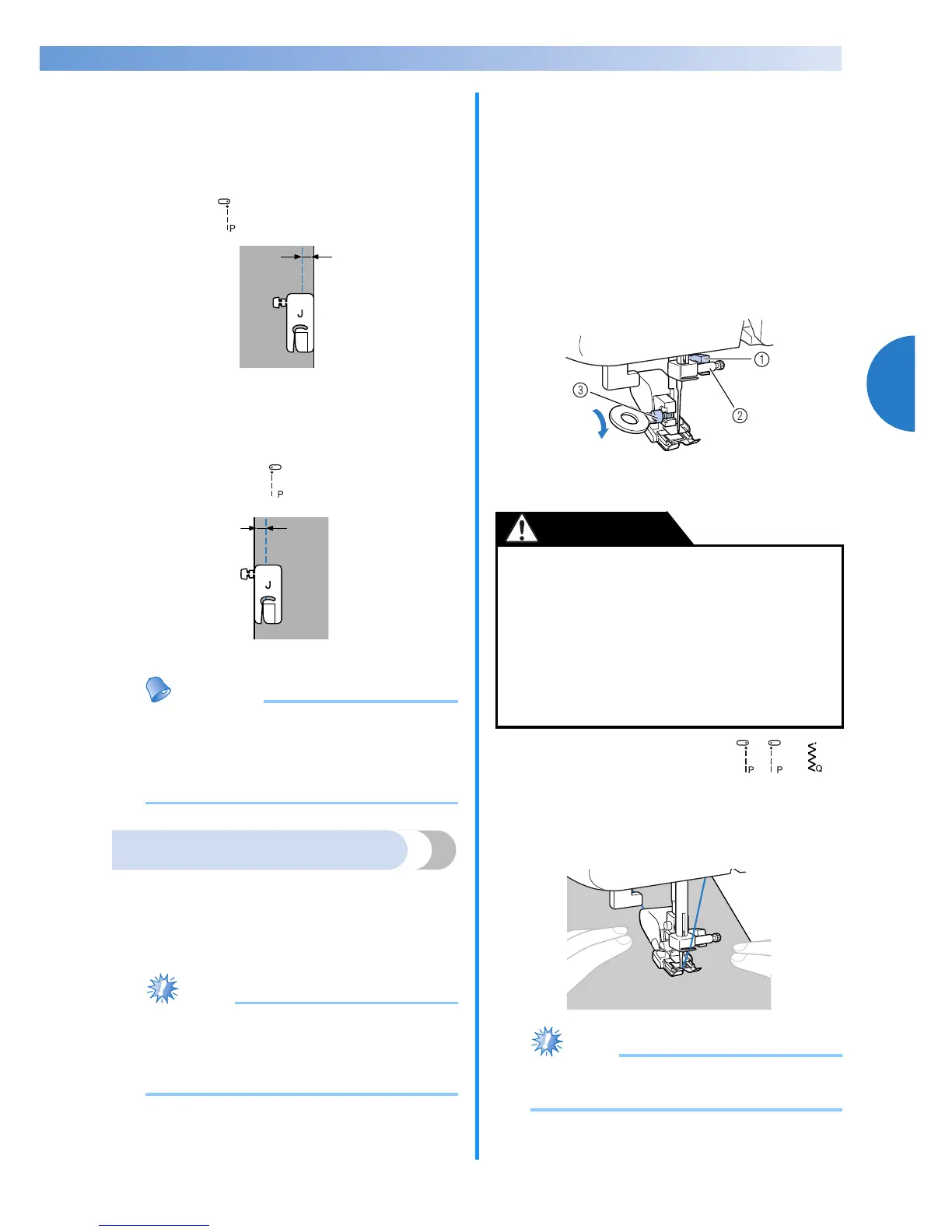 P

J

P

J

①

②

③

P P Q