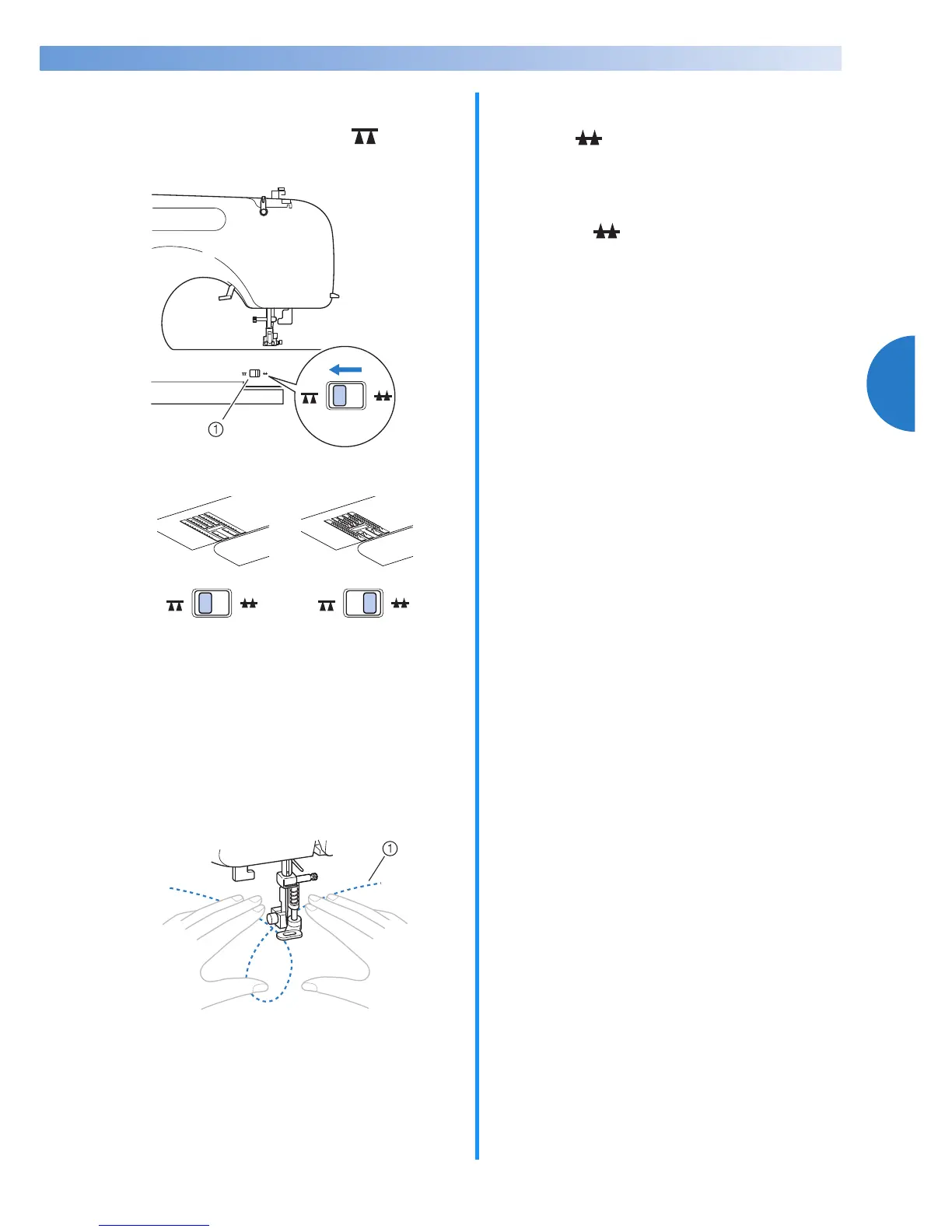 ①

①