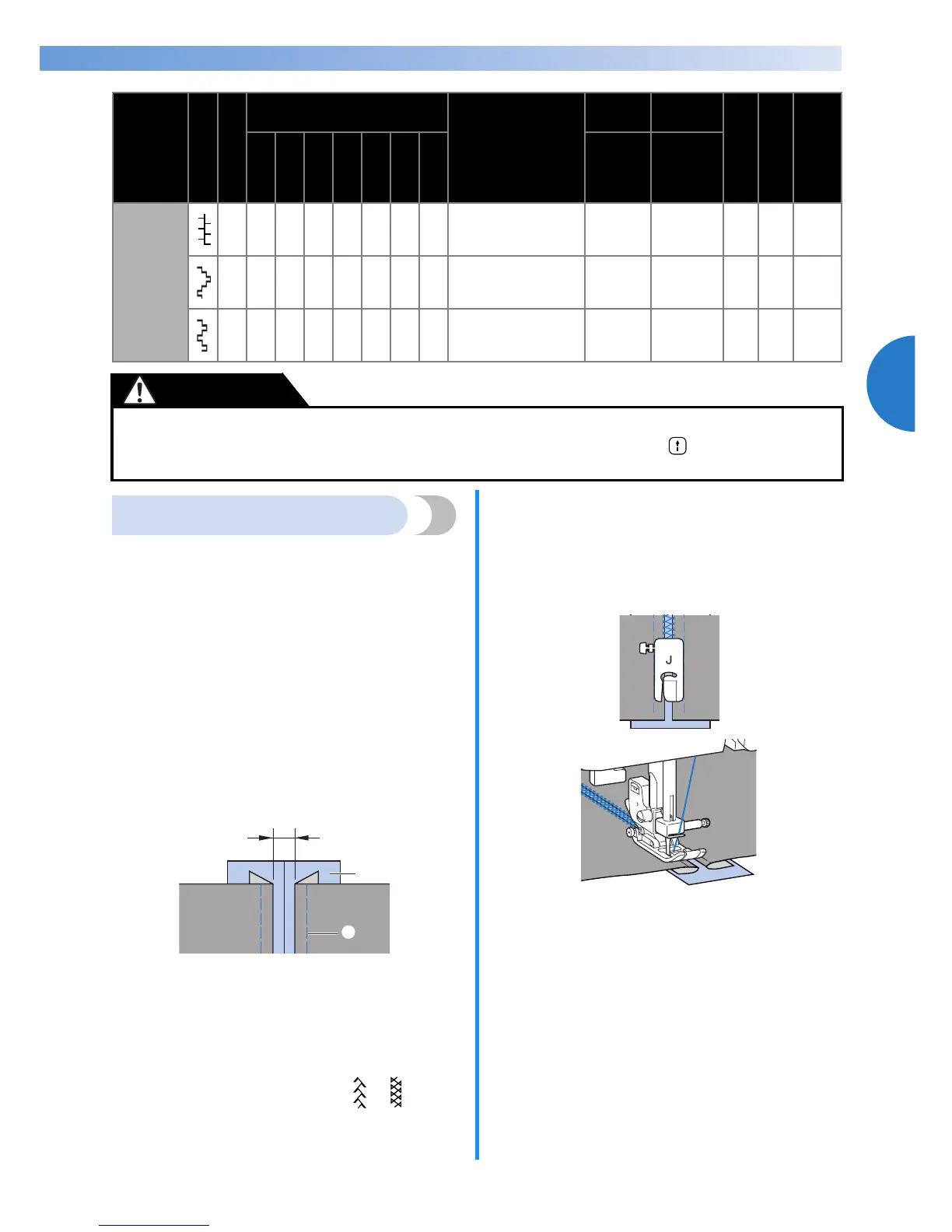 J