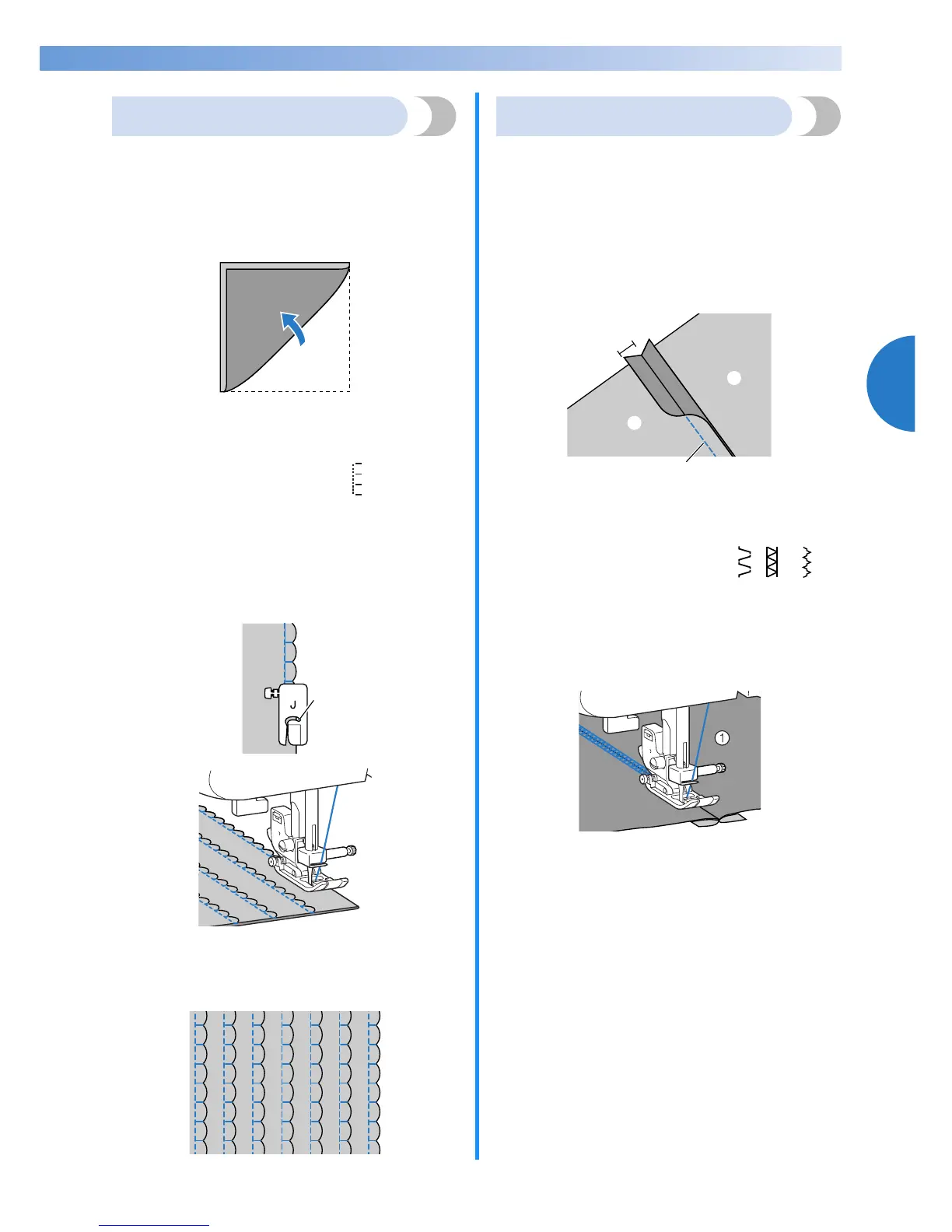 J

①