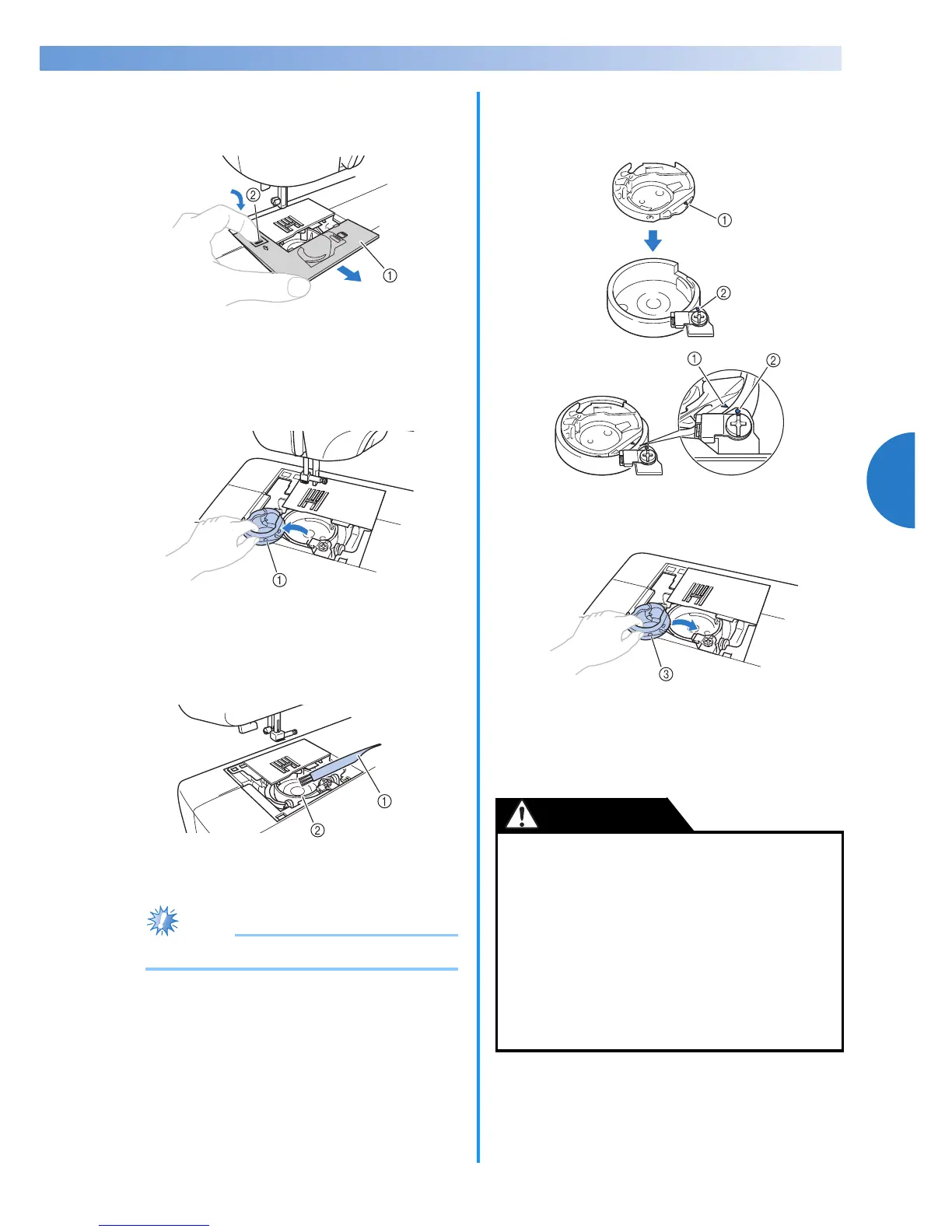 ②

①

①

①

②

①

②

①

②

③