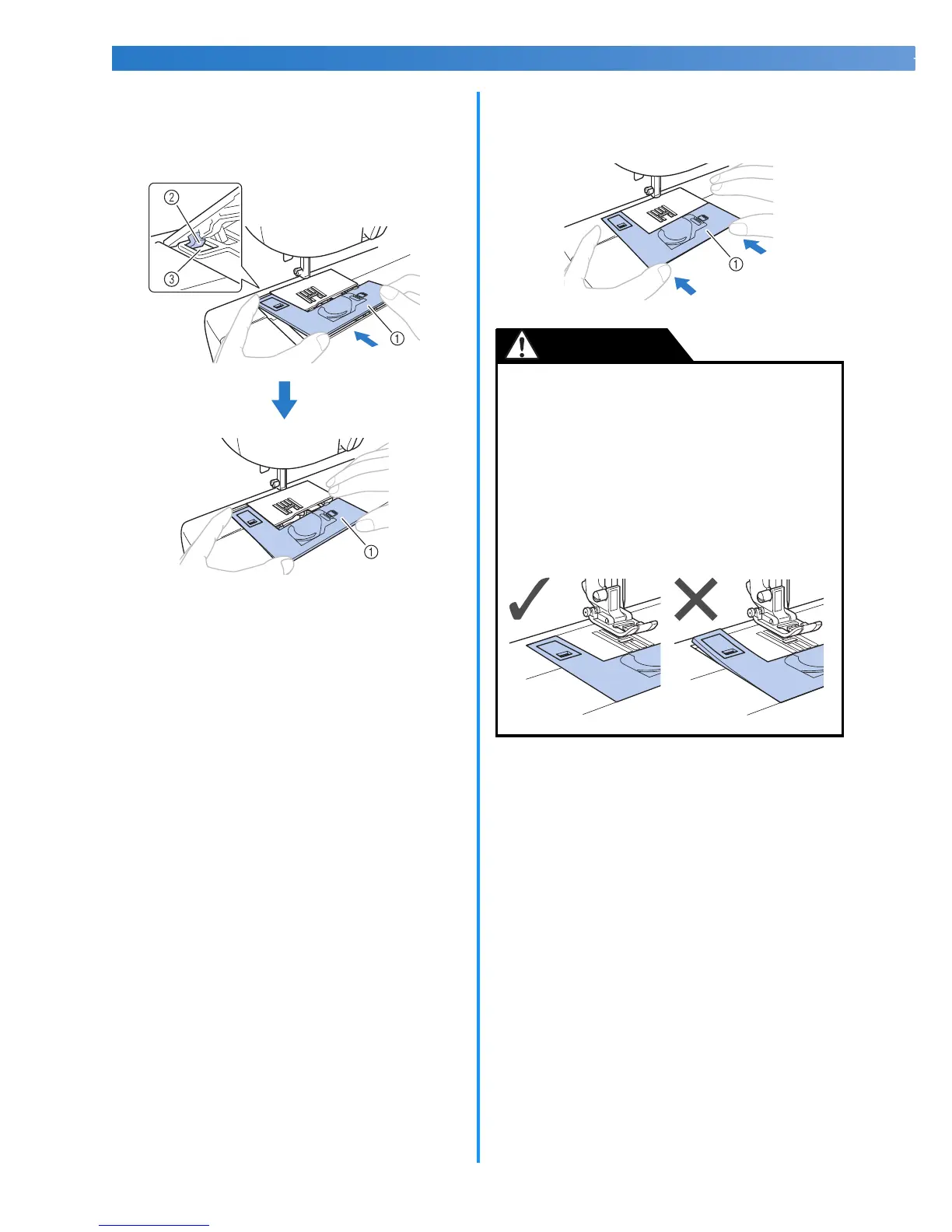 ②

③

①

①

①