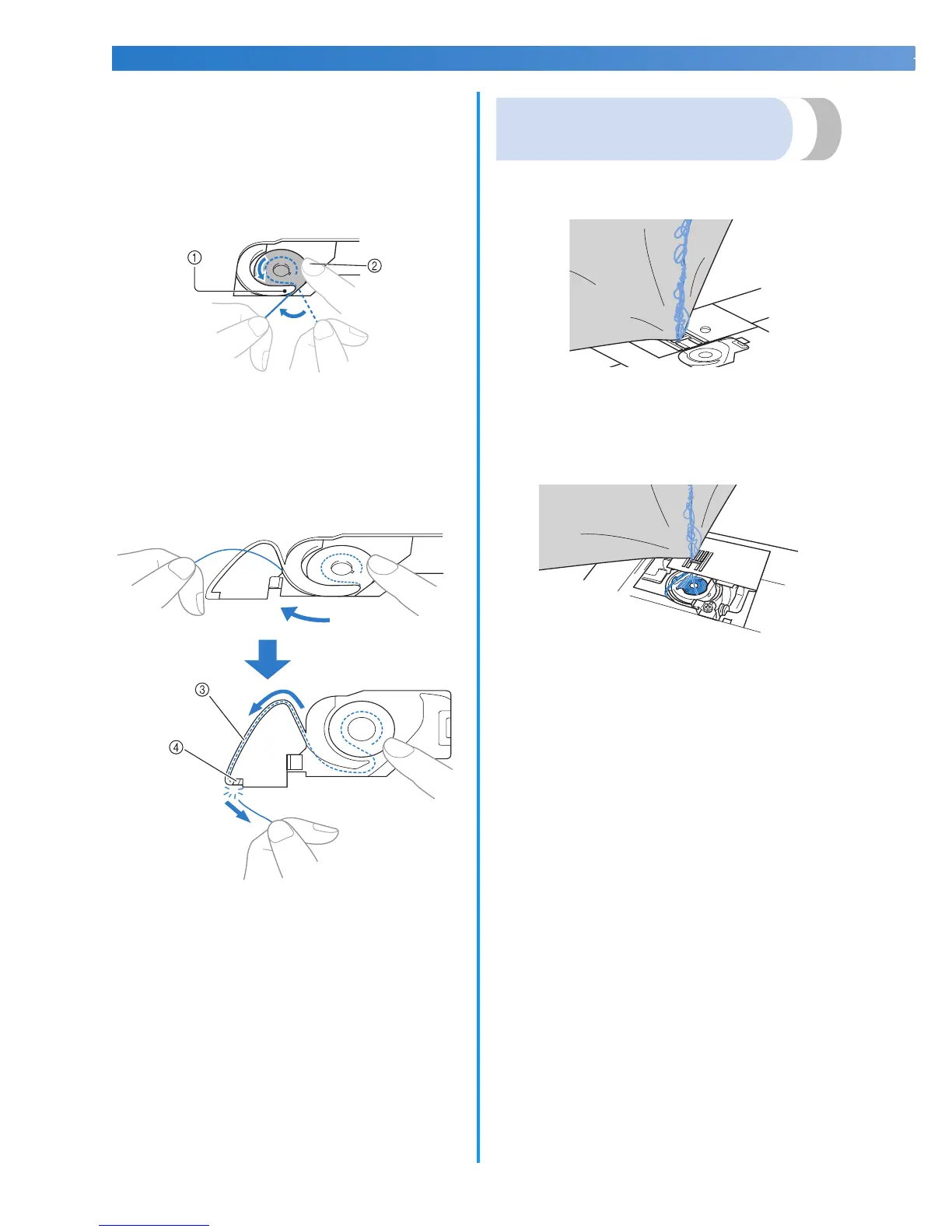 ①
②
③
④