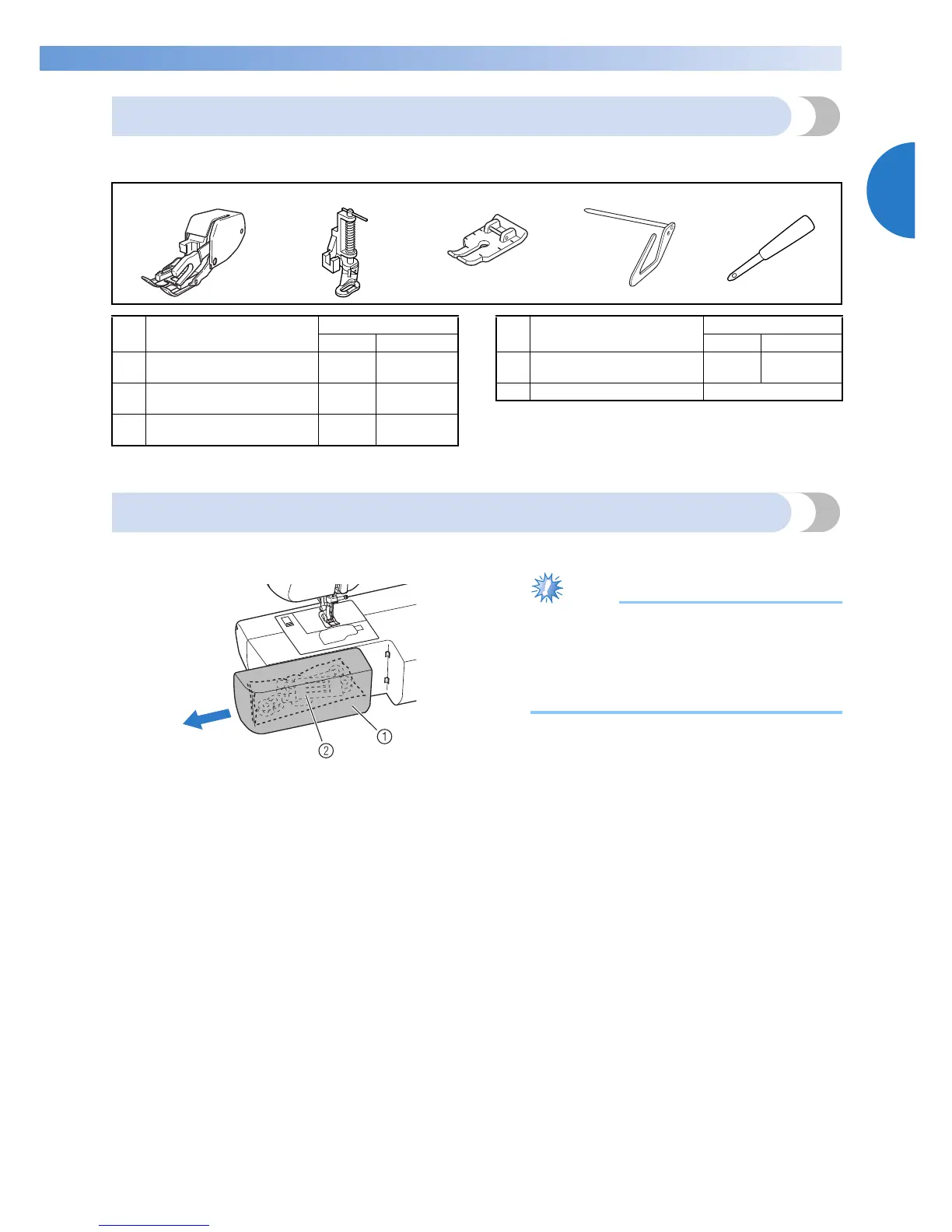 ①

②