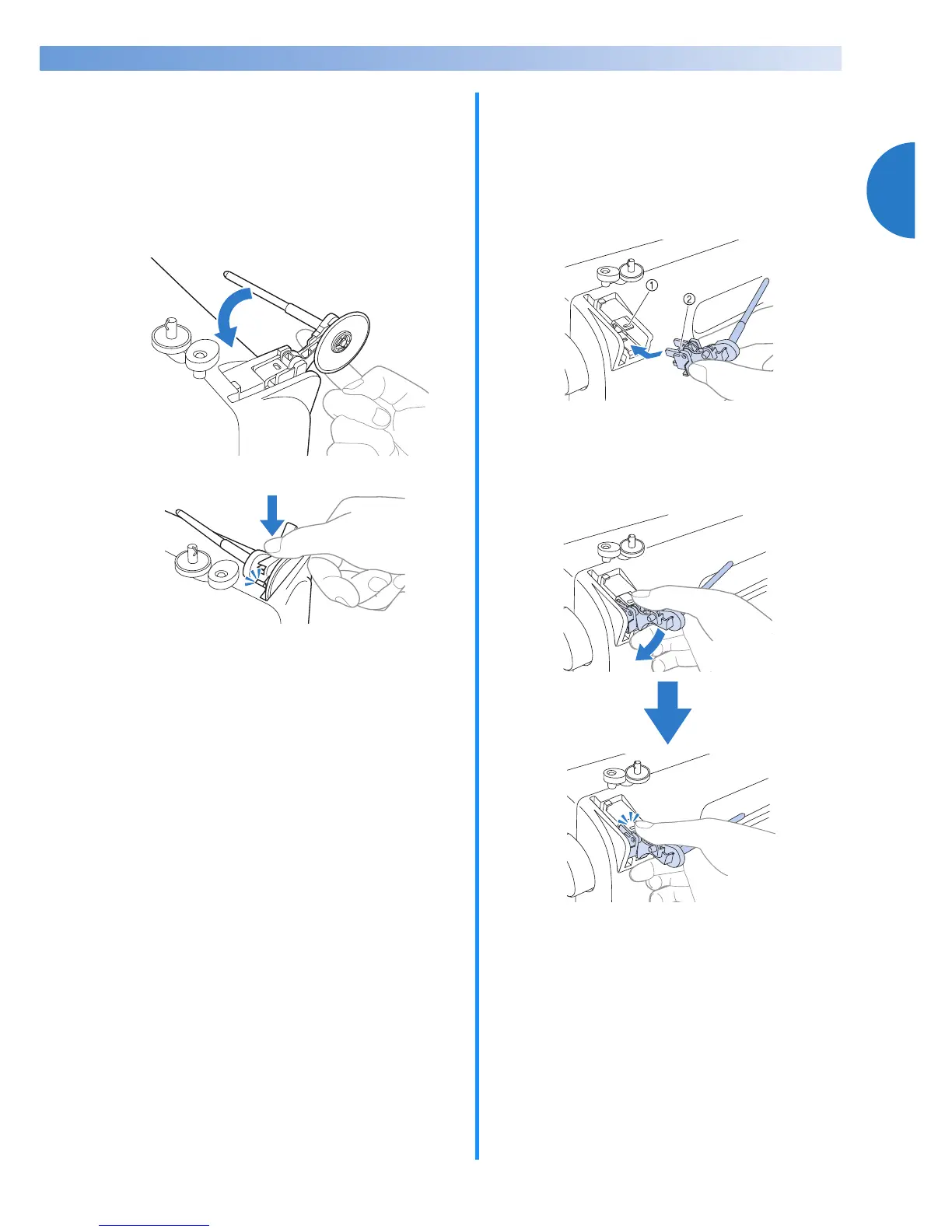 ①
②