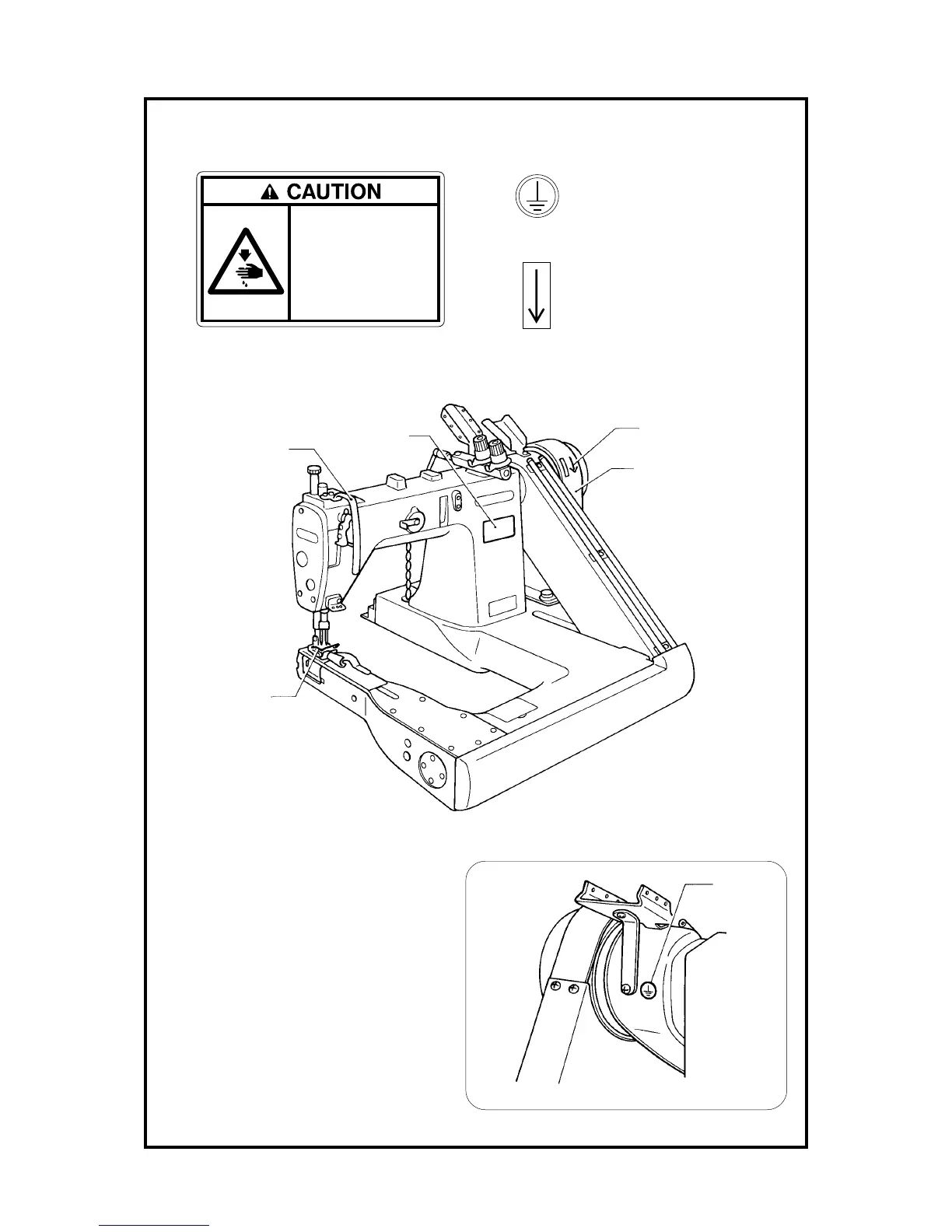 CAUTION