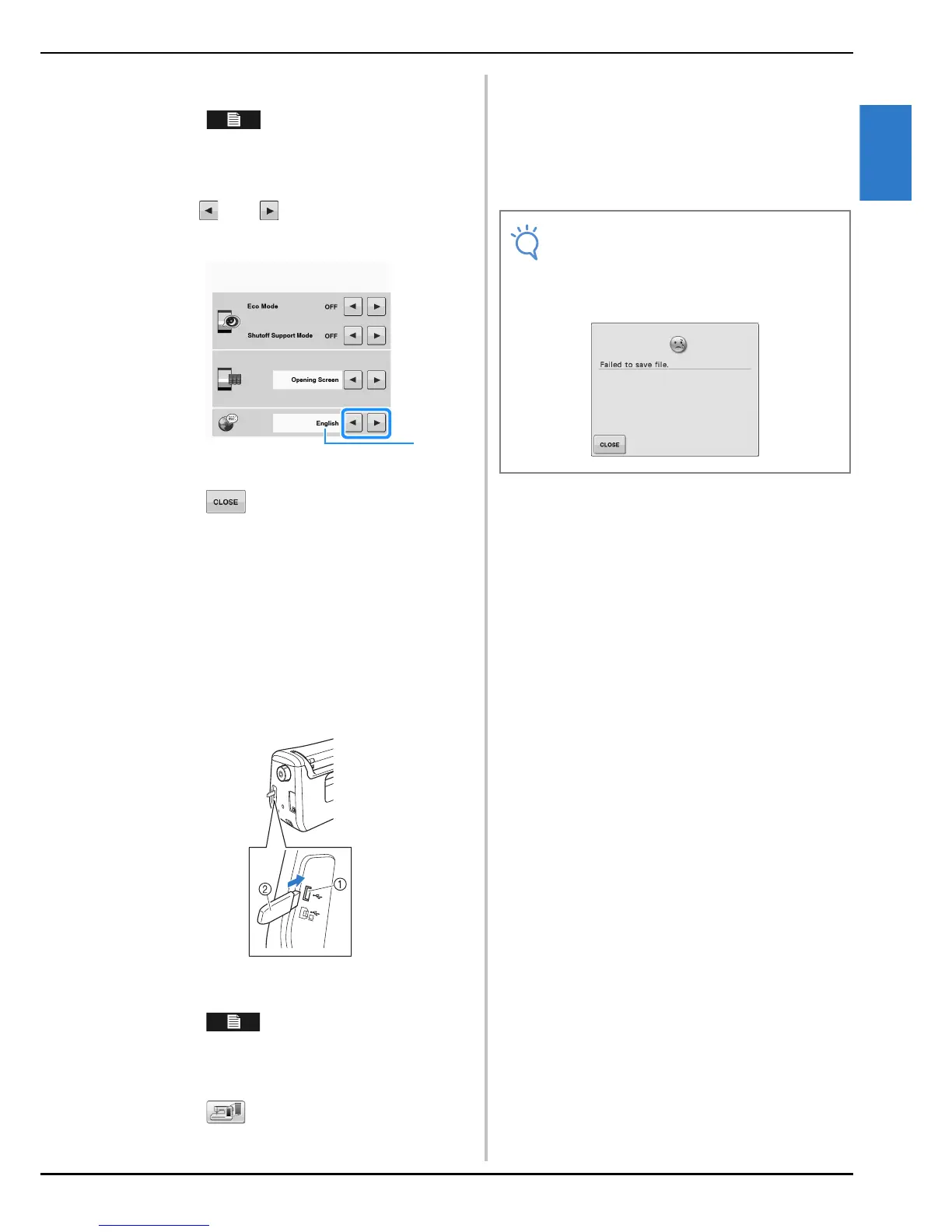 Eco Mode OFF

Shutoff Support Mode OFF

Opening Screen

English

CLOSE

① ②

Failed to save file.

CLOSE