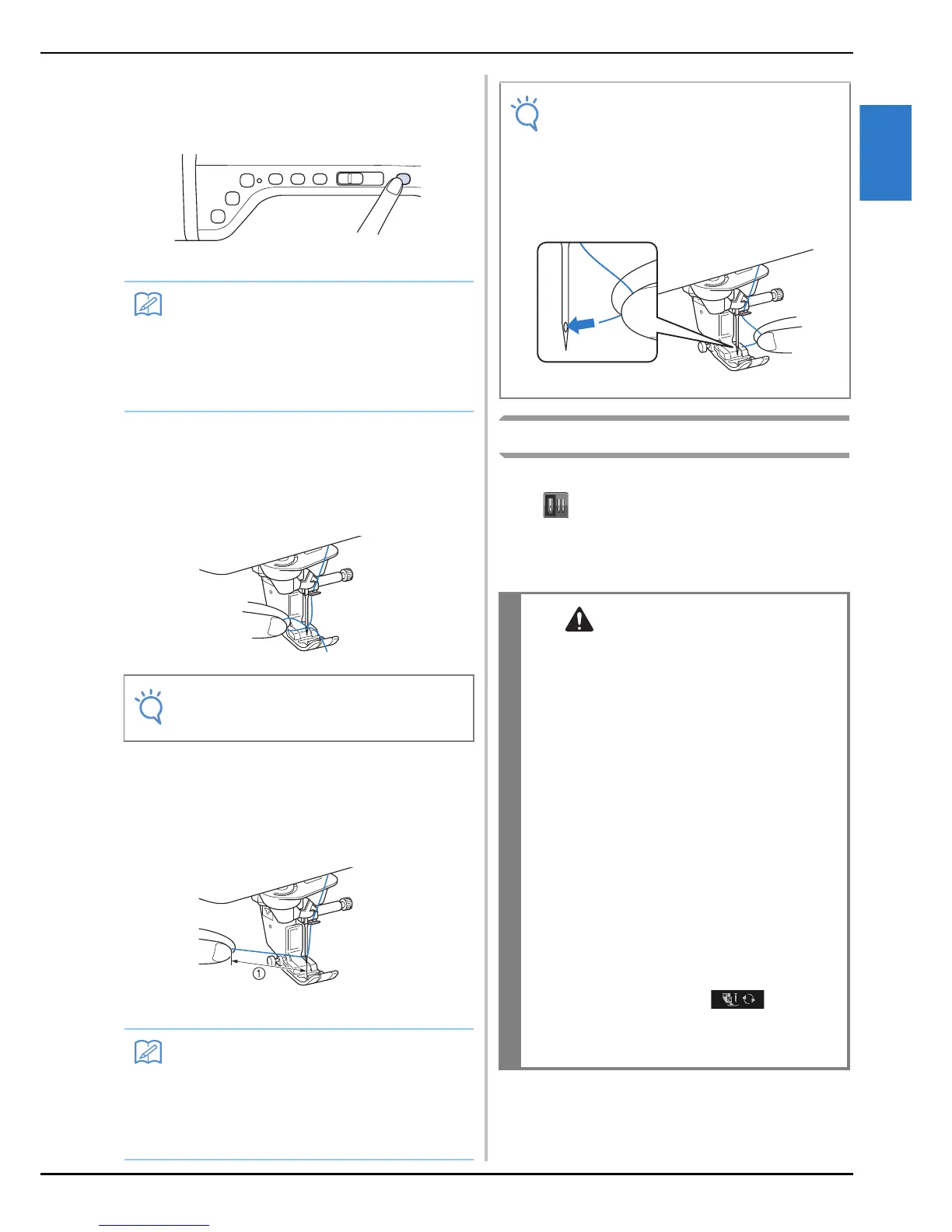 ①