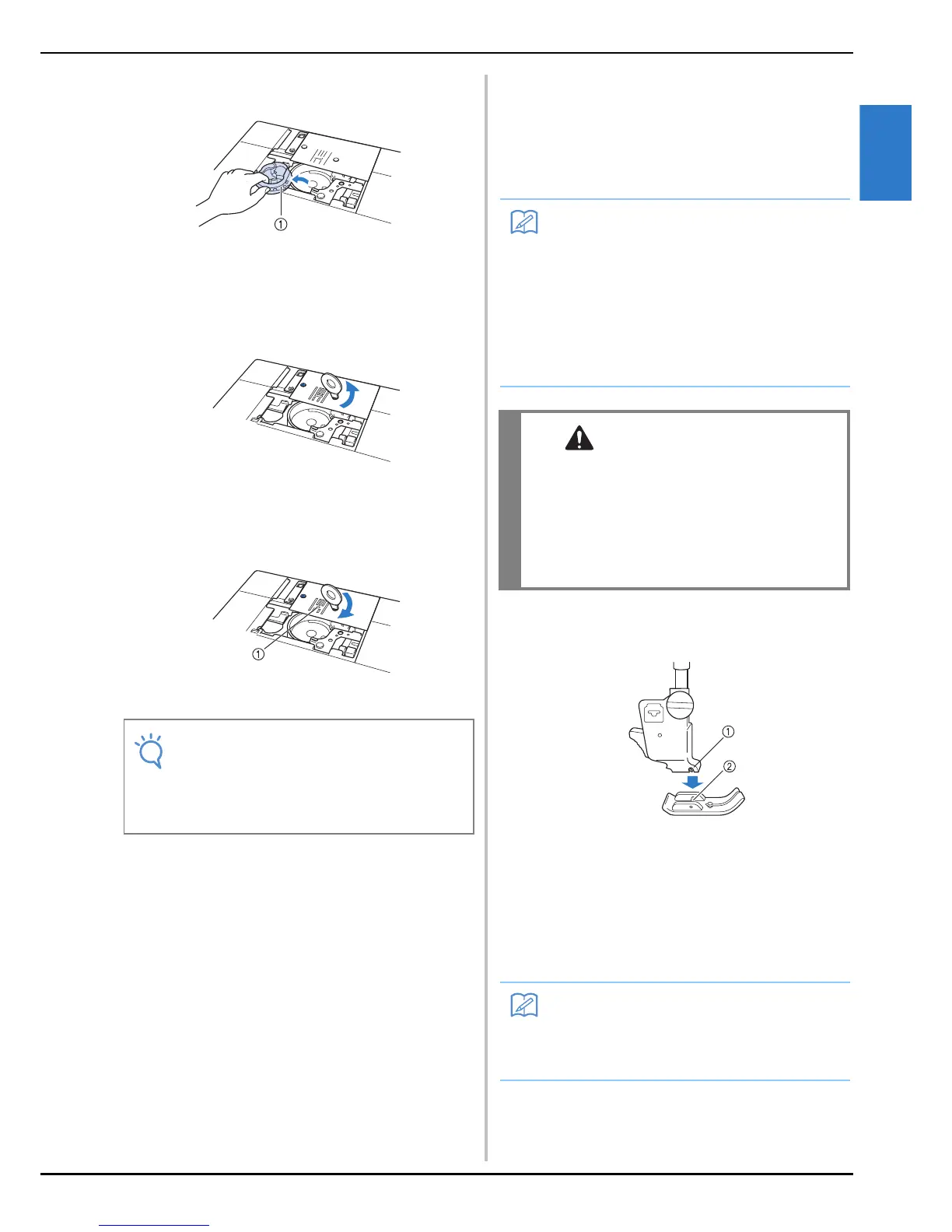 ①

①

①

②