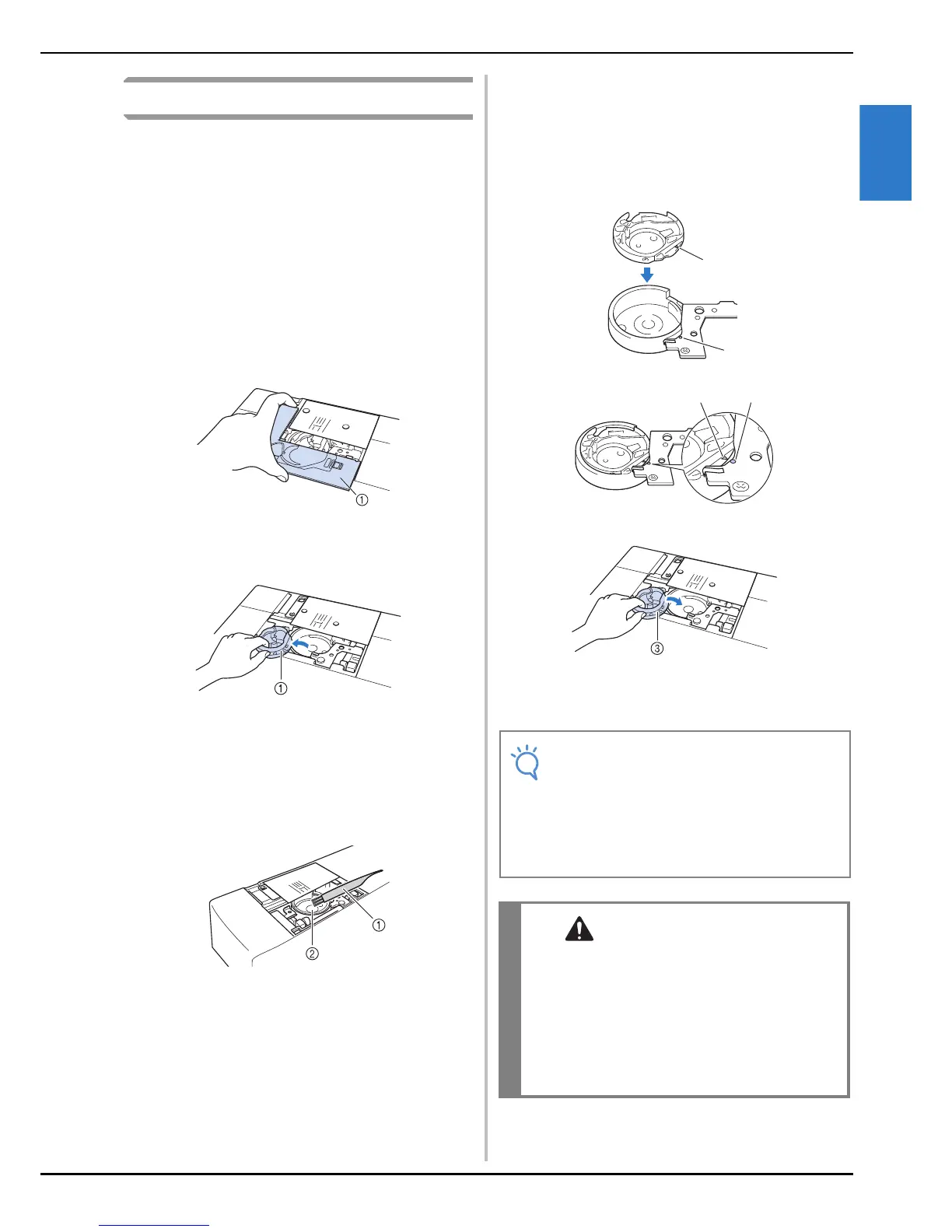 ①

①

①

②

③