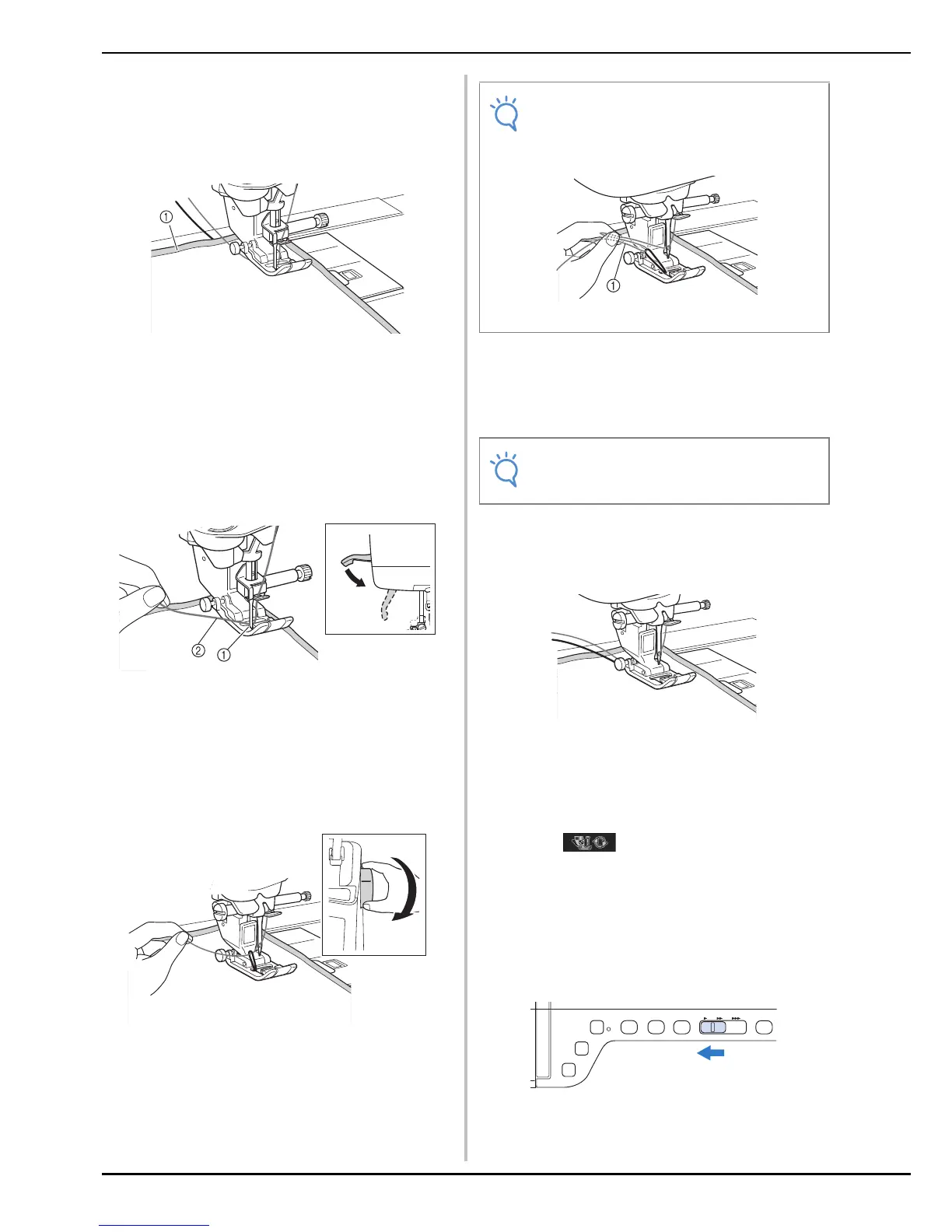 ①

② ①

①