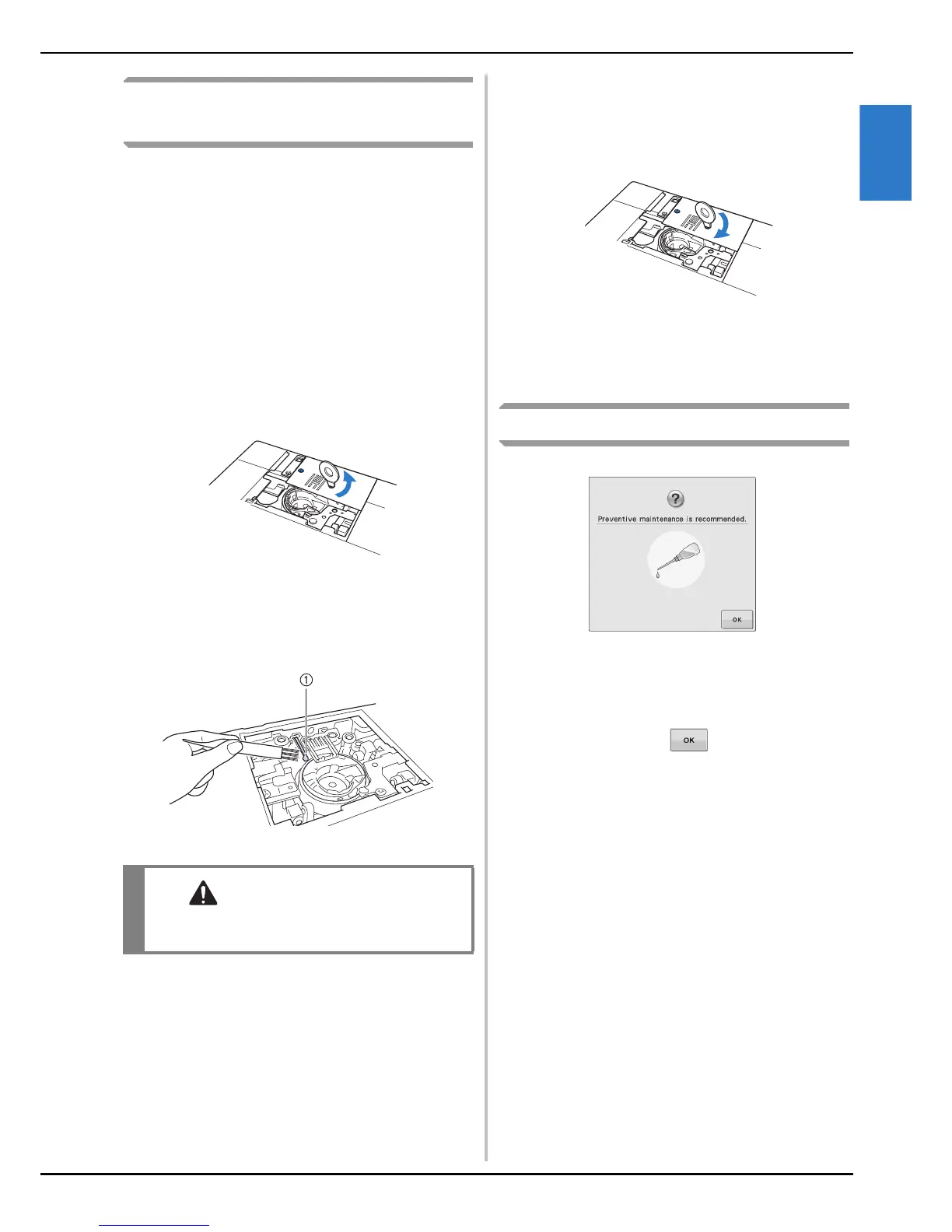 ① 

Preventive maintenance is recommended.

OK

OK