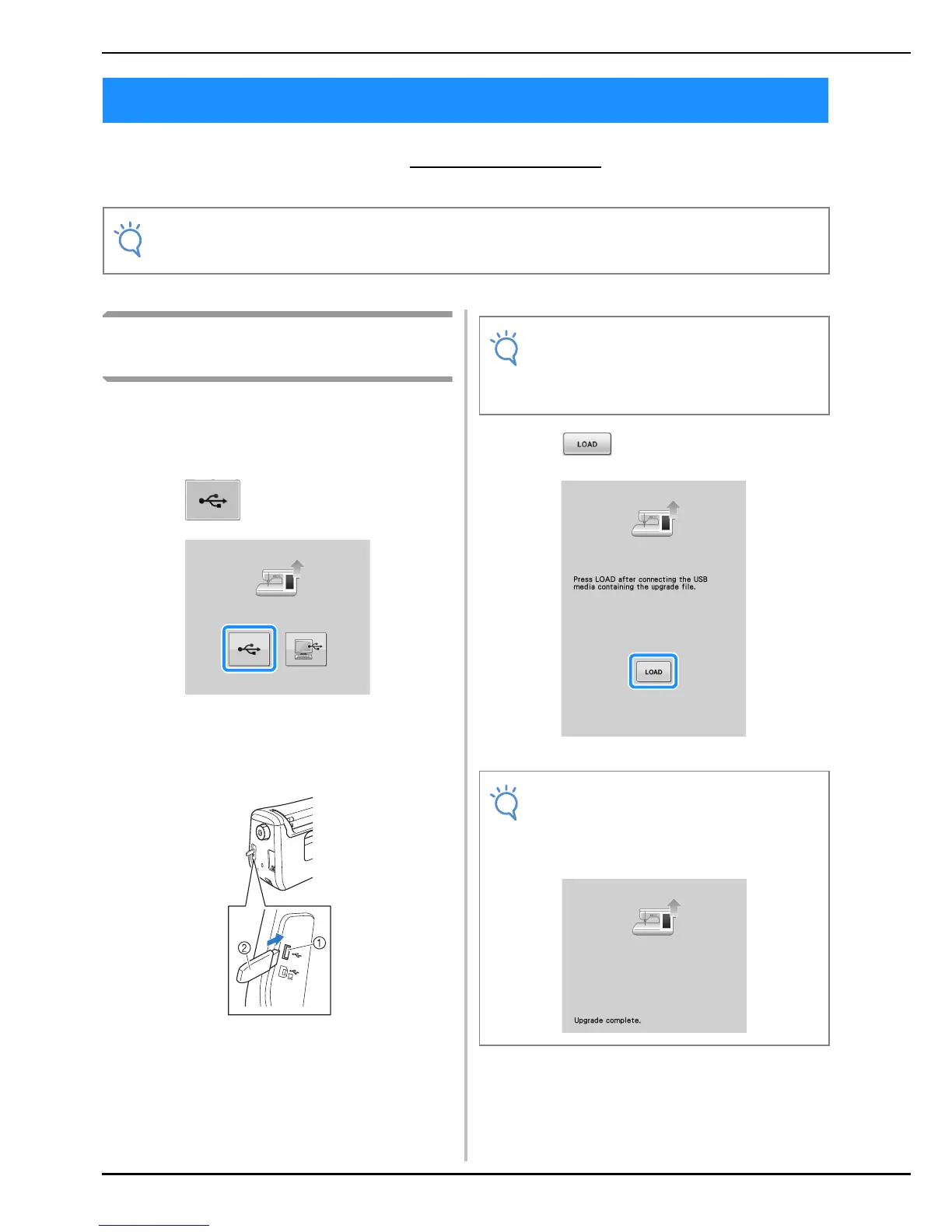 LOAD

Press LOAD after connecting the USB media containing the upgrade file.

LOAD

①

②

Upgrade complete.