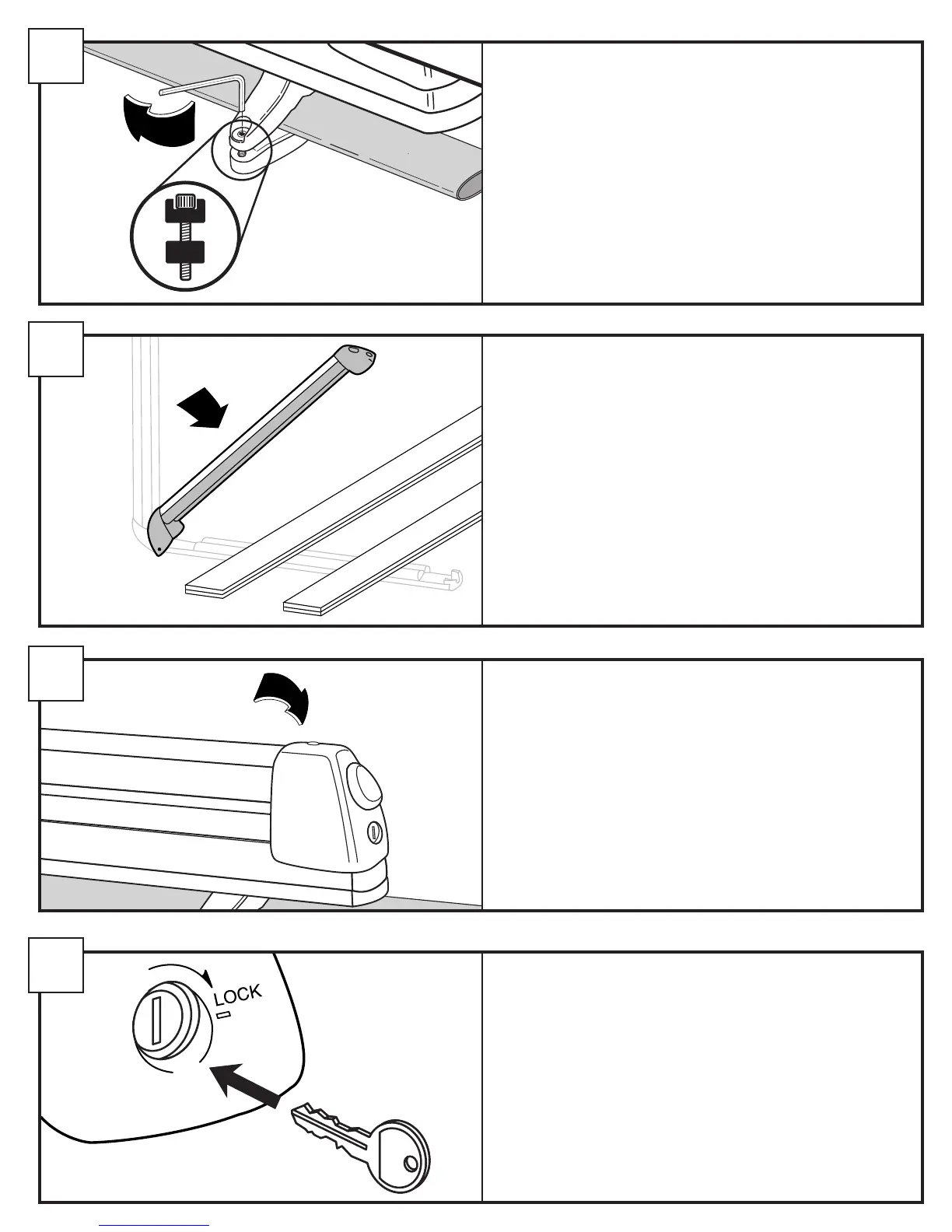 LOCK