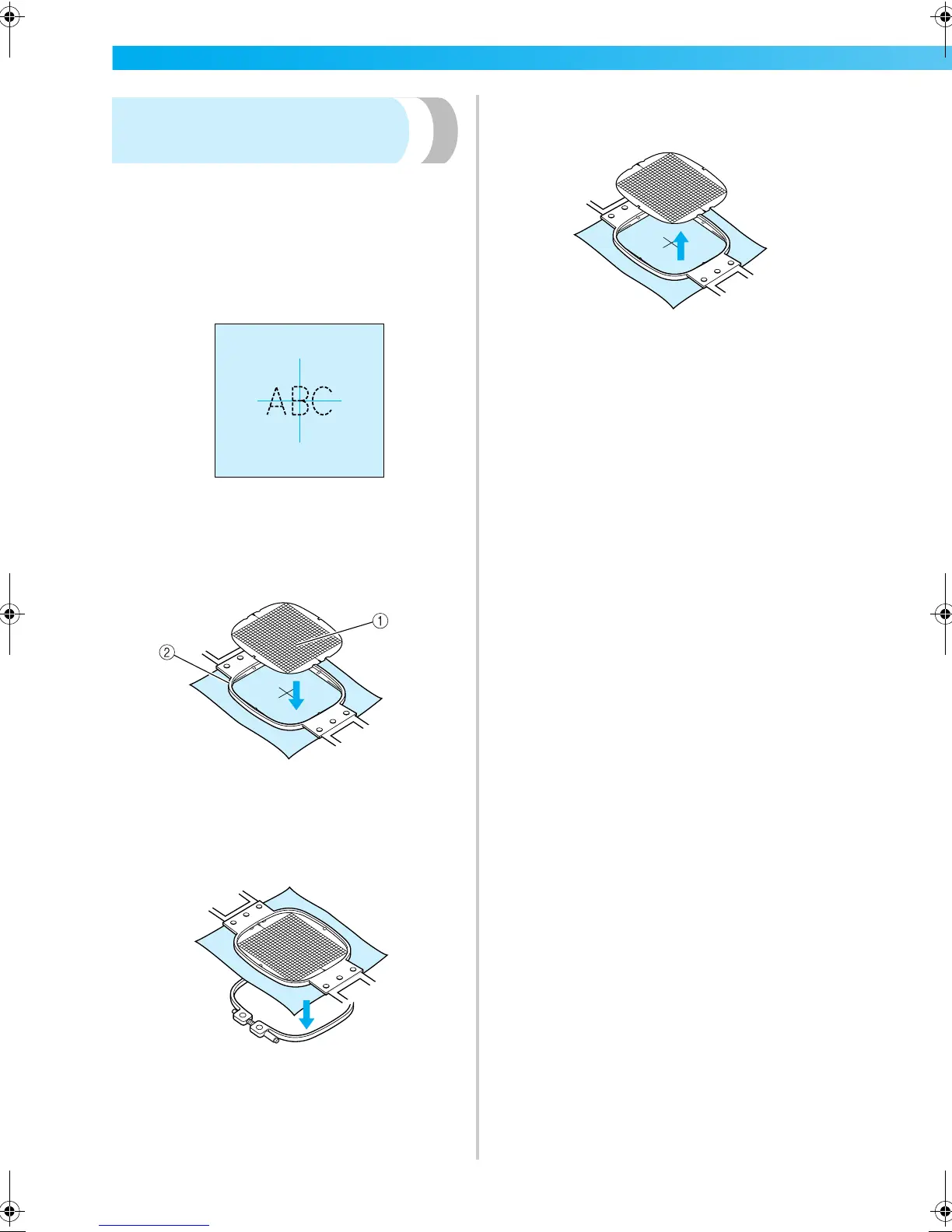 ABC

①

②