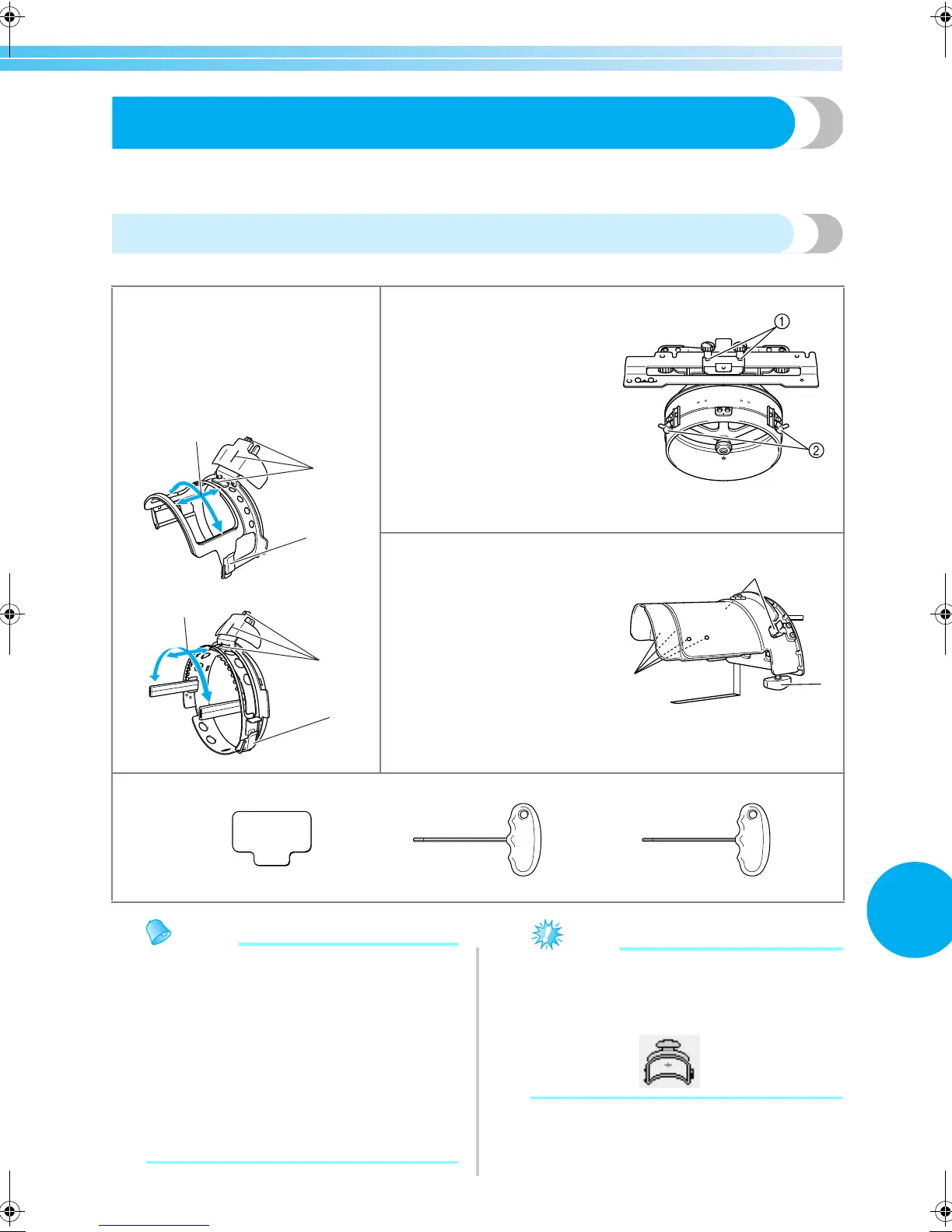 ①

②