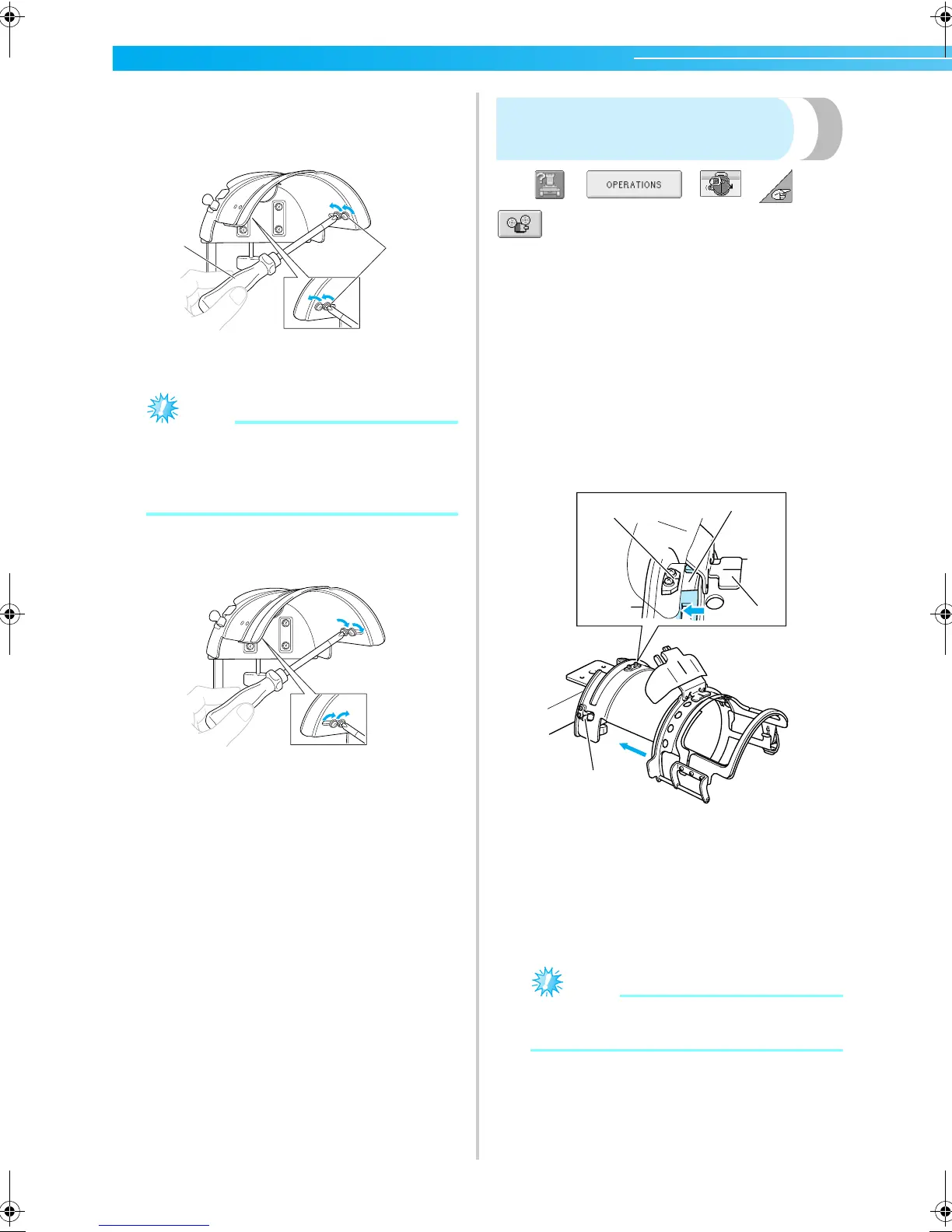 OPERATIONS