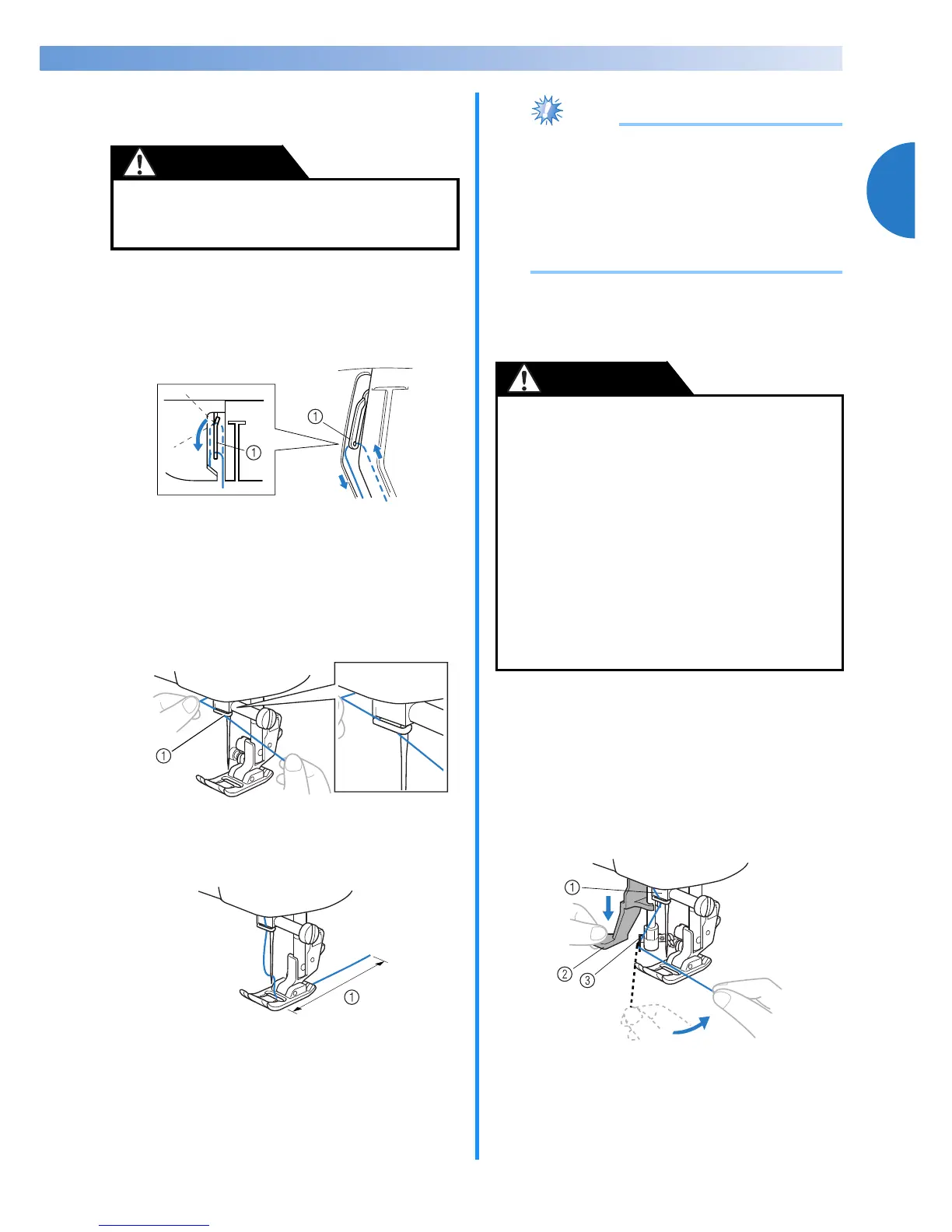 ①

①

①

①

①

②

③