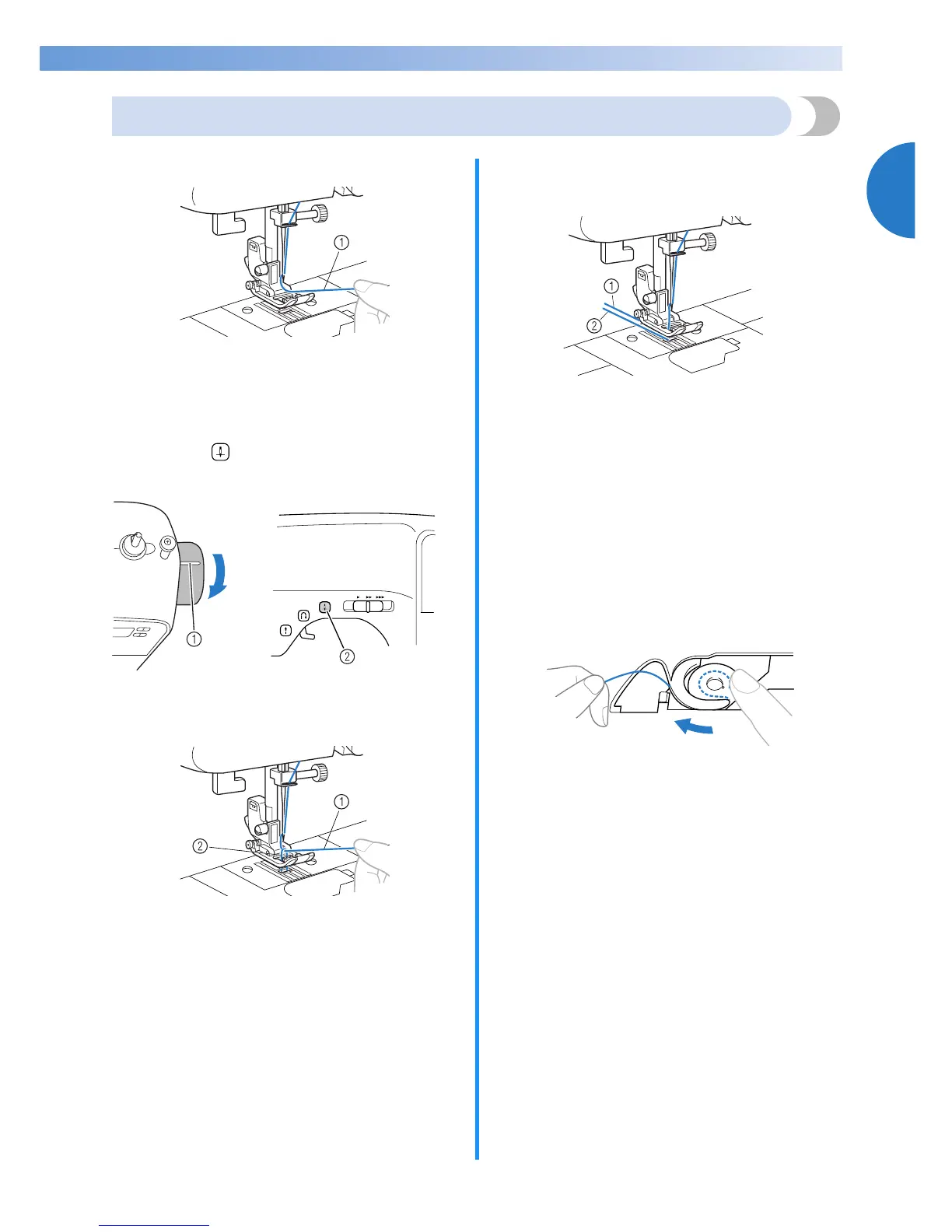 ①

①

②

①

②

①

②